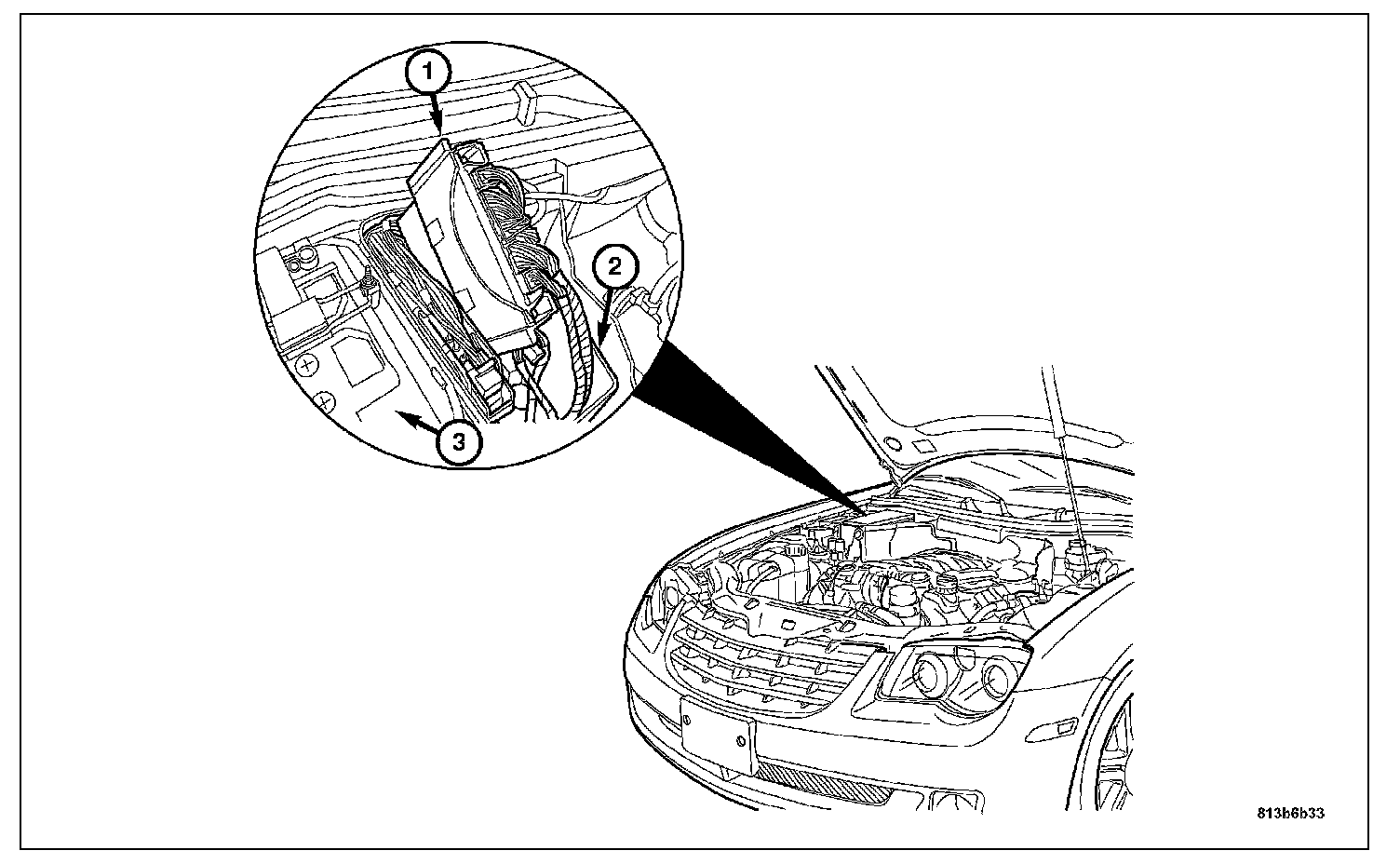 1
2
3
813b6b33