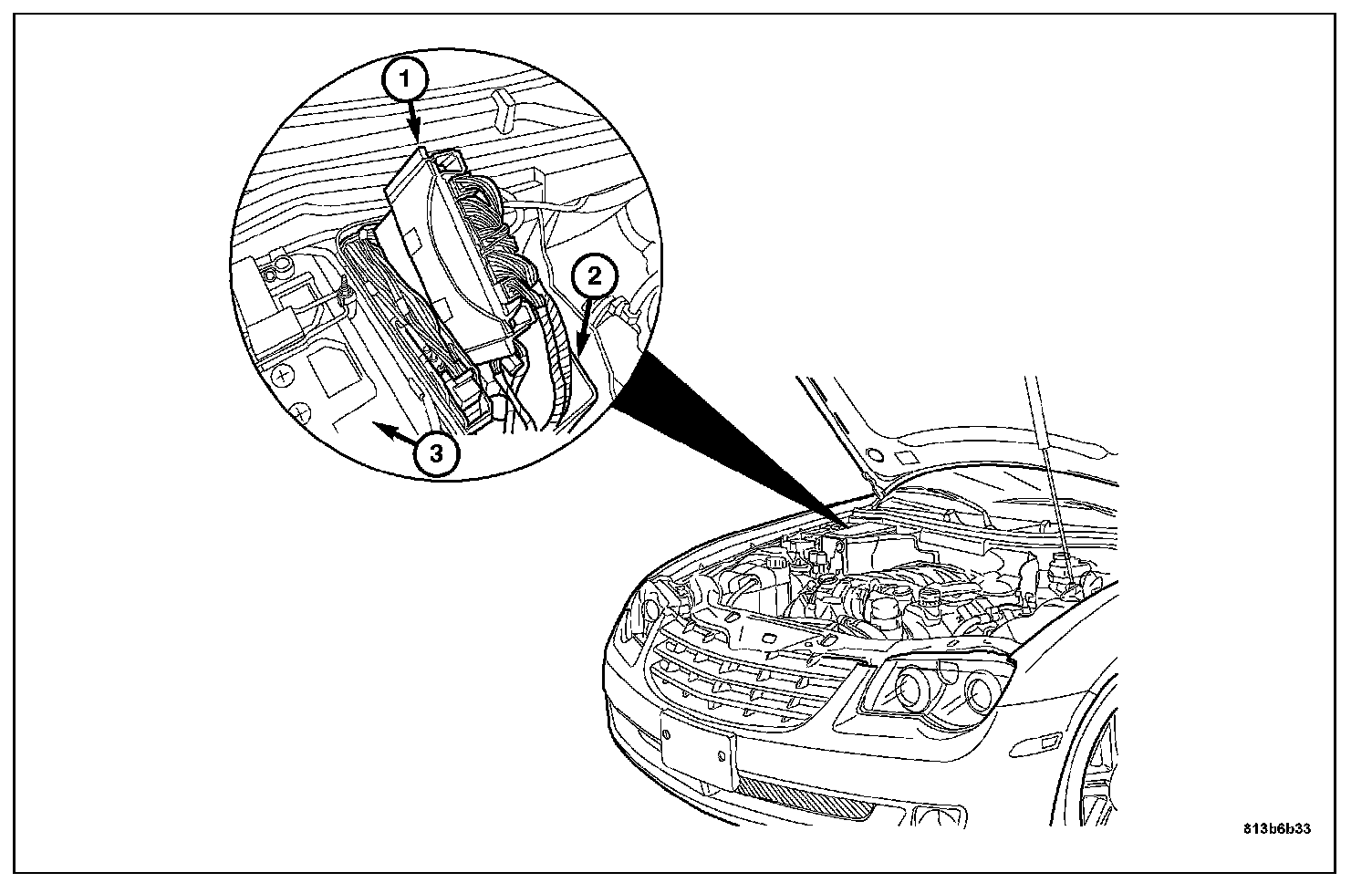 1
2
3
813b6b33