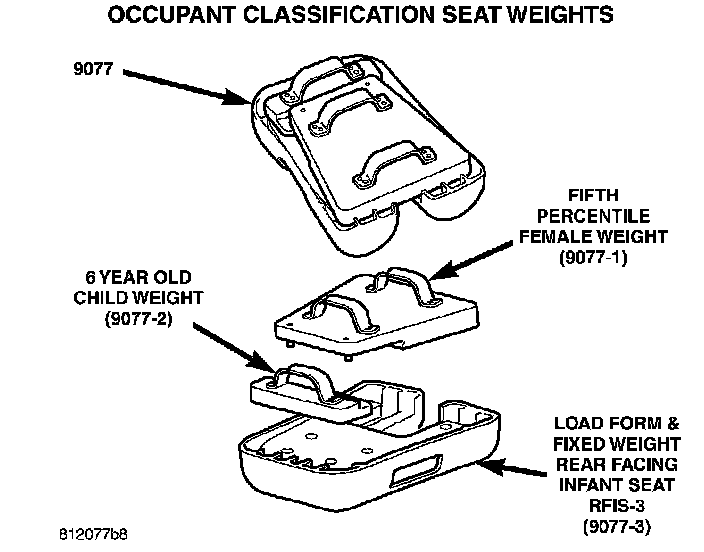 OCCUPANT CLASSIFICATION SEAT WEIGHTS

9077

FIFTH PERCENTILE FEMALE WEIGHT (9077-1)

6 YEAR OLD CHILD WEIGHT (9077-2)

LOAD FORM & FIXED WEIGHT REAR FACING INFANT SEAT RFIS-3 (9077-3)

812077b8