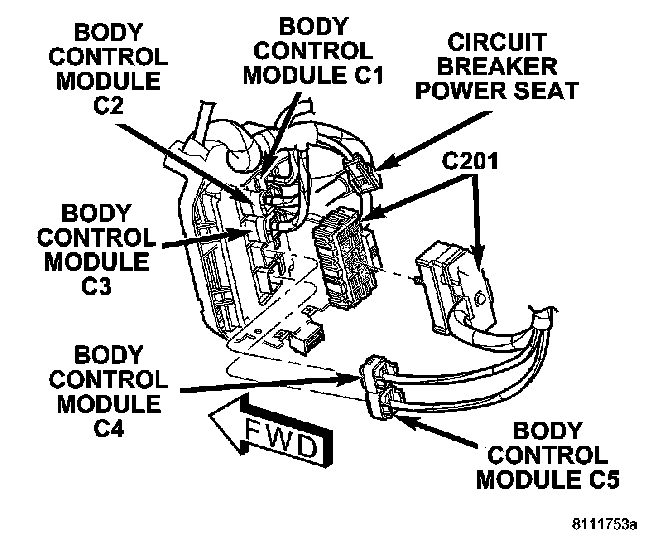 BODY CONTROL MODULE C2

BODY CONTROL MODULE C1

CIRCUIT BREAKER POWER SEAT

C201

BODY CONTROL MODULE C3

BODY CONTROL MODULE C4

FWD

BODY CONTROL MODULE C5

8111753a