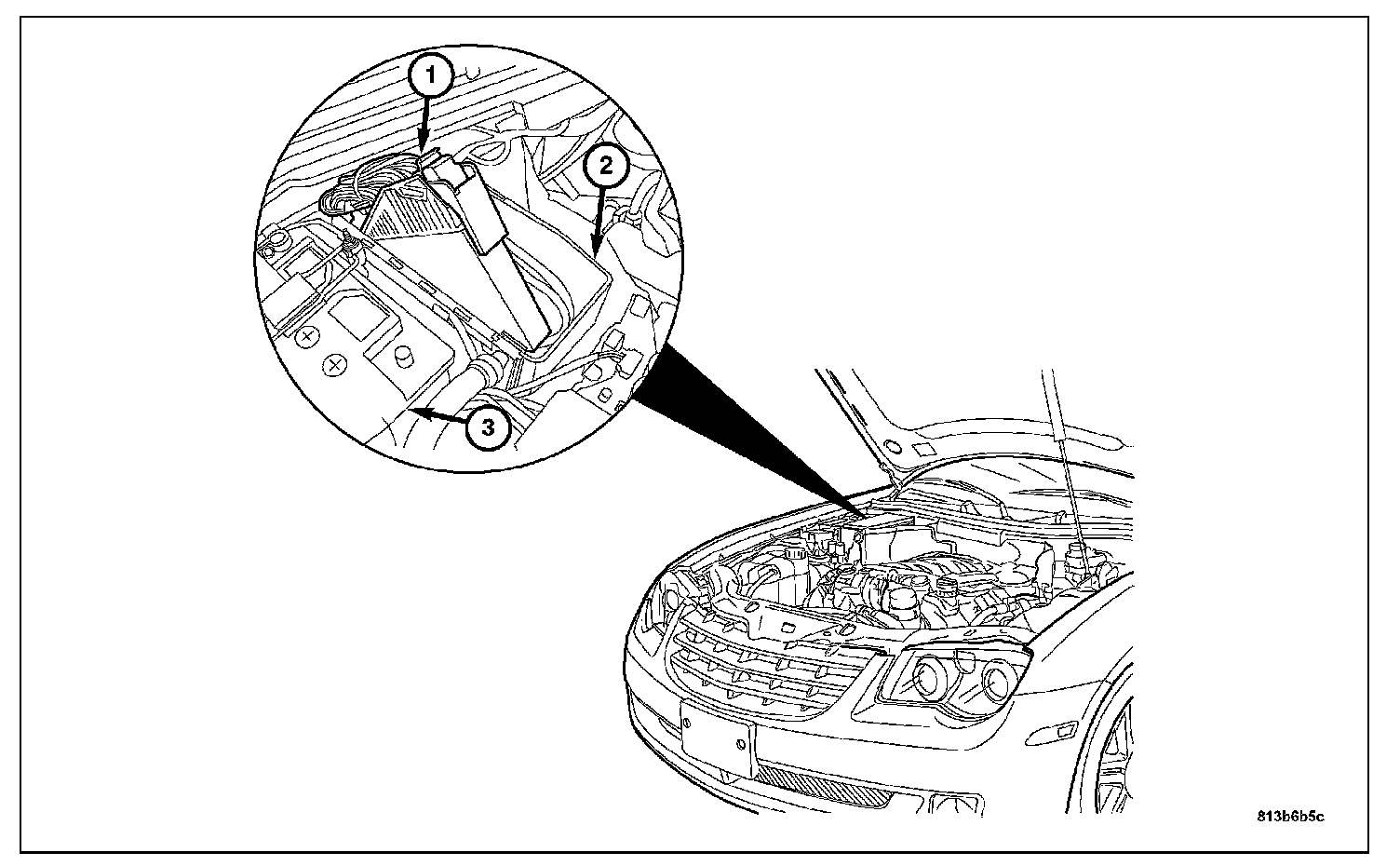 1
2
3
813b6b5c