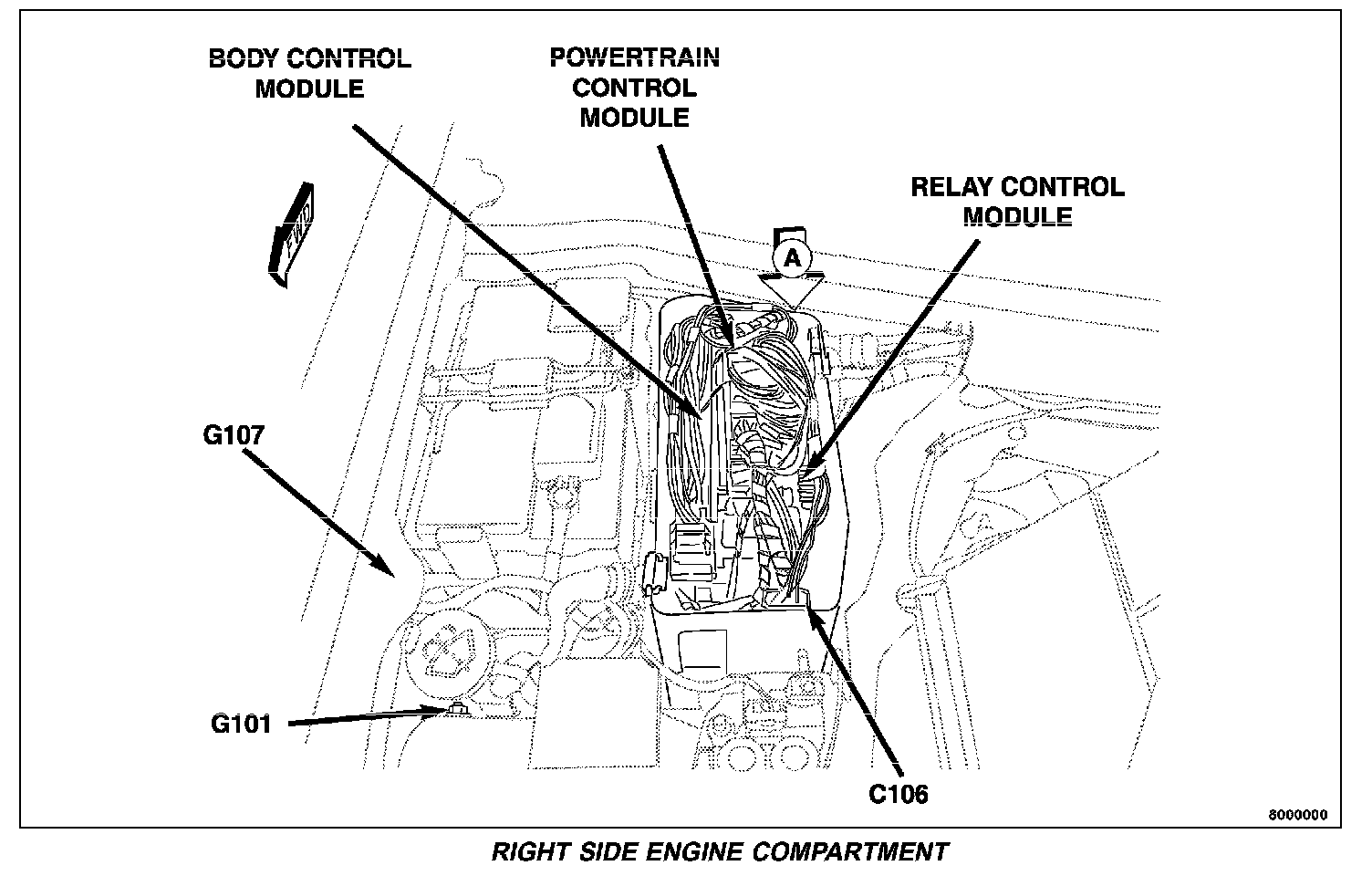 BODY CONTROL MODULE

POWERTRAIN CONTROL MODULE

RELAY CONTROL MODULE

FWD

A

G107

G101

C106

8000000

RIGHT SIDE ENGINE COMPARTMENT