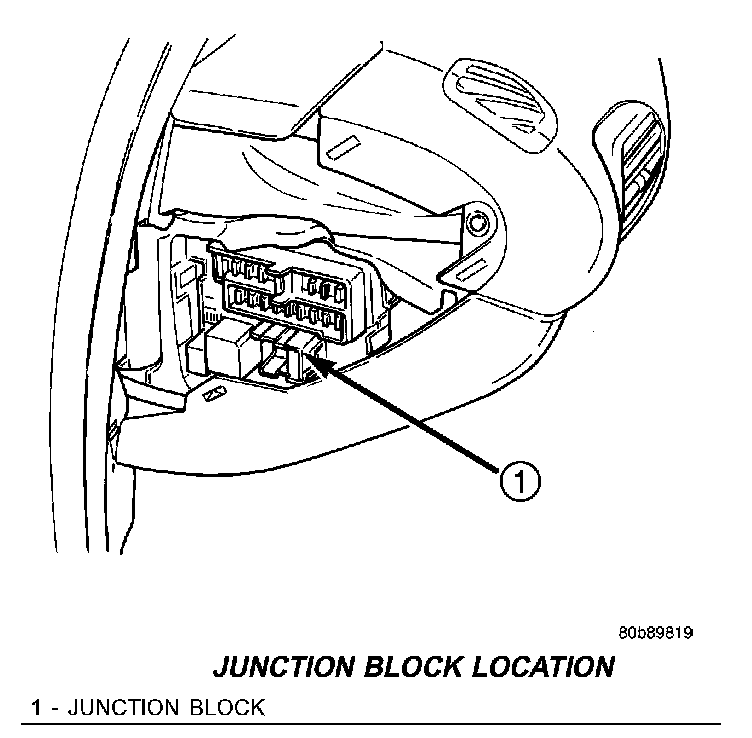 1

80b89819

JUNCTION BLOCK LOCATION

1 - JUNCTION BLOCK