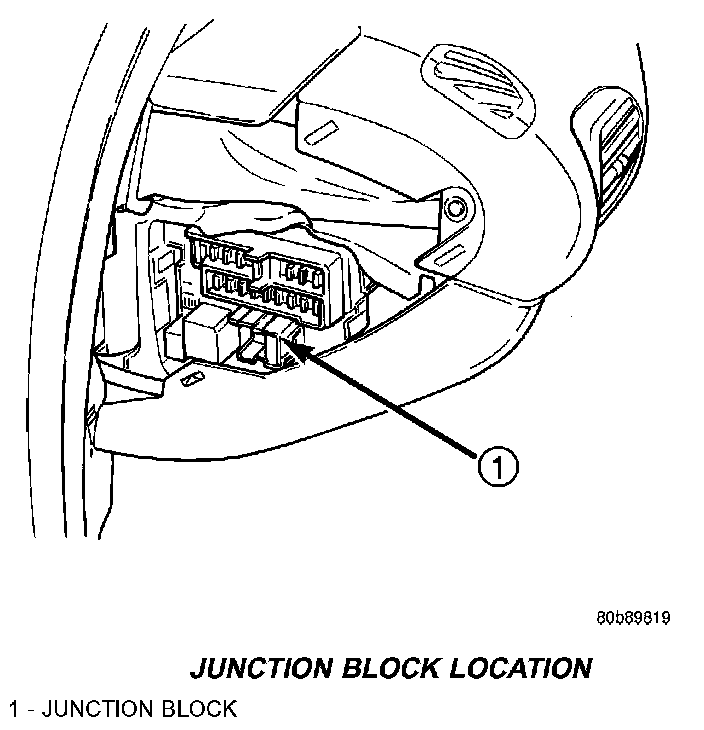 1

80b89819

JUNCTION BLOCK LOCATION

1 - JUNCTION BLOCK