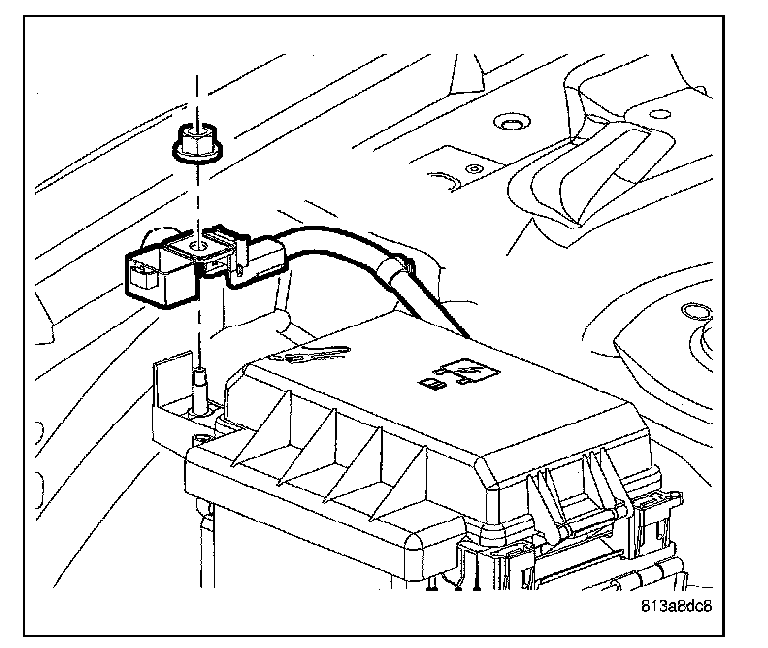 813a8dc8