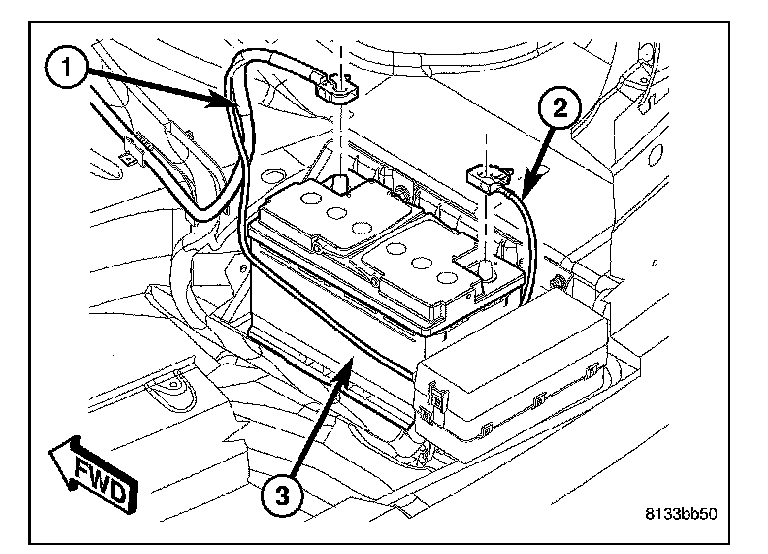 1
2
3
FWD
8133bb50