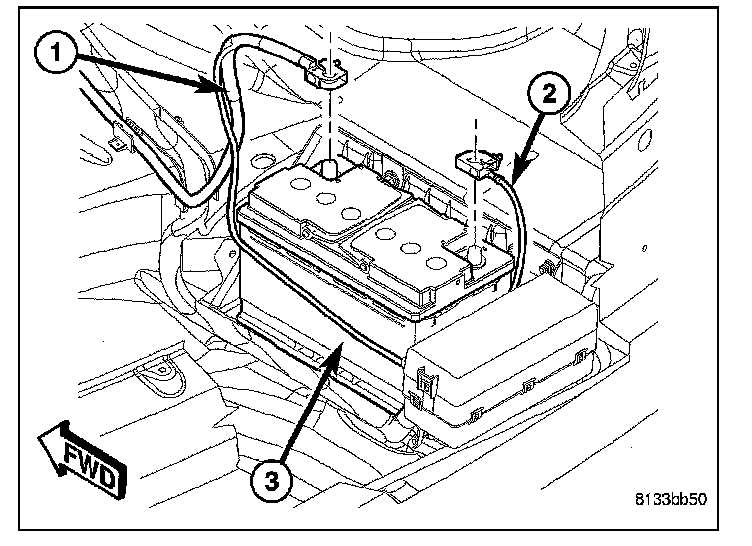 1
2
3
FWD
8133bb50