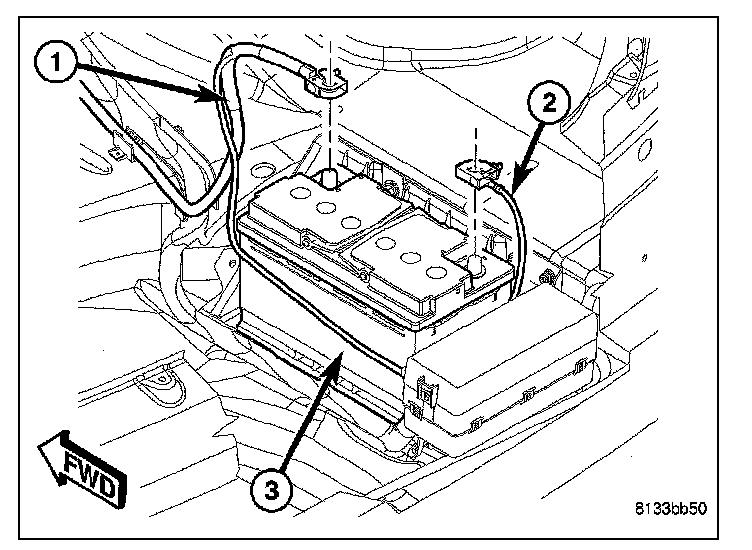 1
2
3
FWD
8133bb50