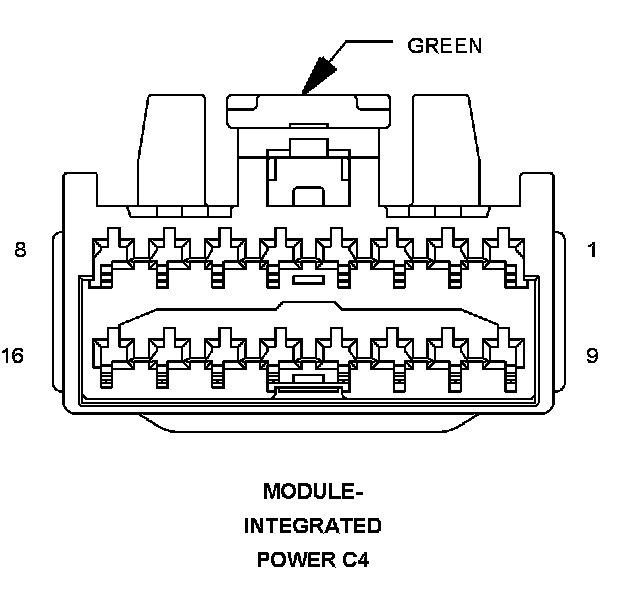 GREEN

8

1

16

9

MODULE-
INTEGRATED
POWER C4