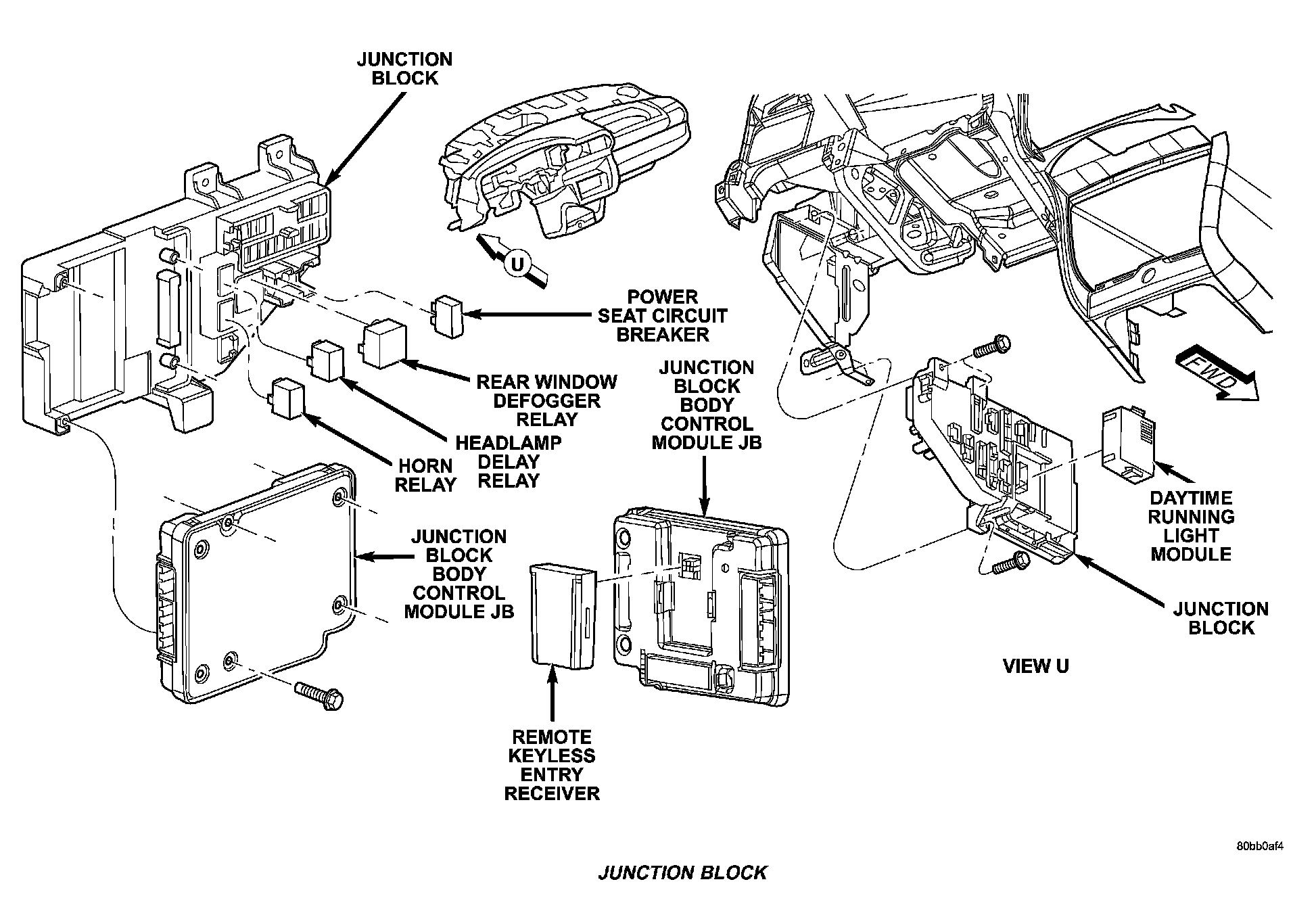 JUNCTION BLOCK

U

POWER SEAT CIRCUIT BREAKER

REAR WINDOW DEFOGGER RELAY

HEADLAMP DELAY RELAY

HORN RELAY

JUNCTION BLOCK BODY CONTROL MODULE JB

JUNCTION BLOCK BODY CONTROL MODULE JB

REMOTE KEYLESS ENTRY RECEIVER

FWD

DAYTIME RUNNING LIGHT MODULE

JUNCTION BLOCK

VIEW U

80bb0af4

JUNCTION BLOCK