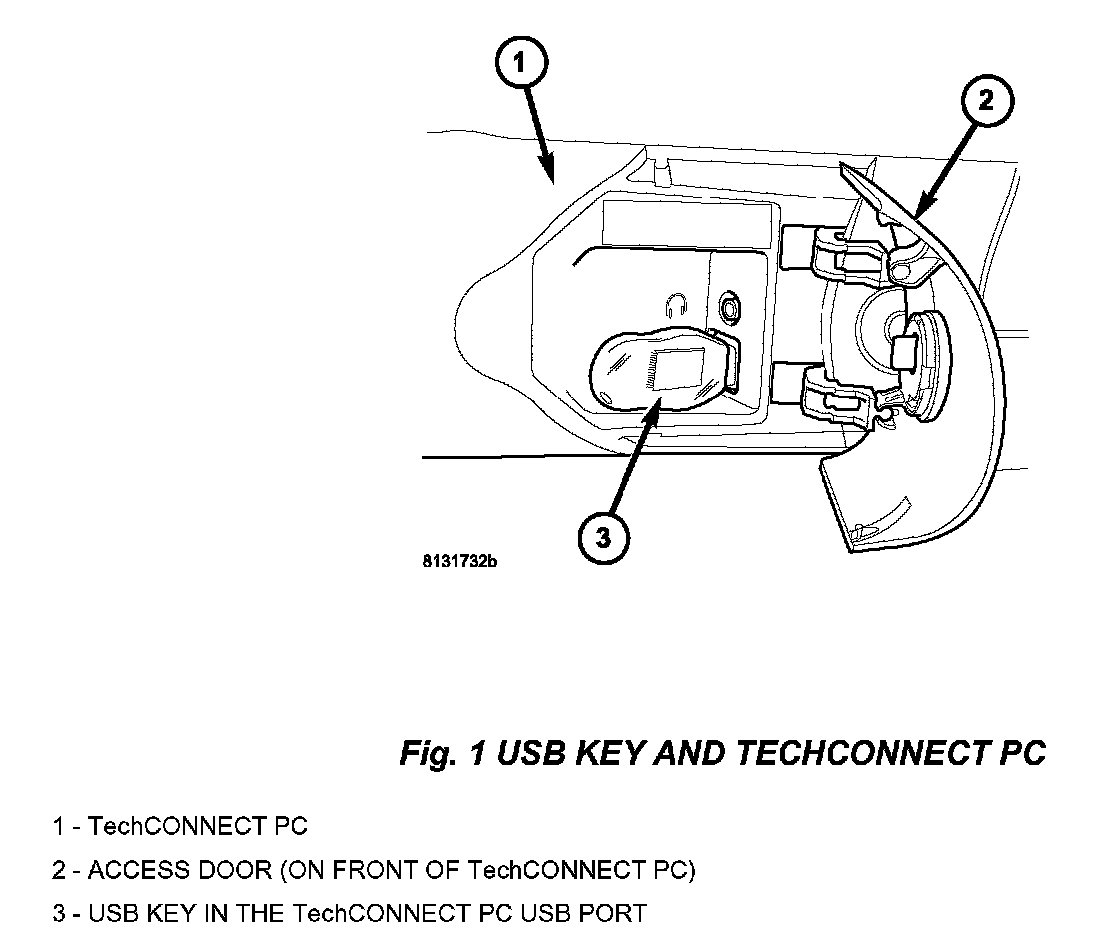 1

2

3

8131732b

Fig. 1 USB KEY AND TECHCONNECT PC

1 - TechCONNECT PC

2 - ACCESS DOOR (ON FRONT OF TechCONNECT PC)

3 - USB KEY IN THE TechCONNECT PC USB PORT