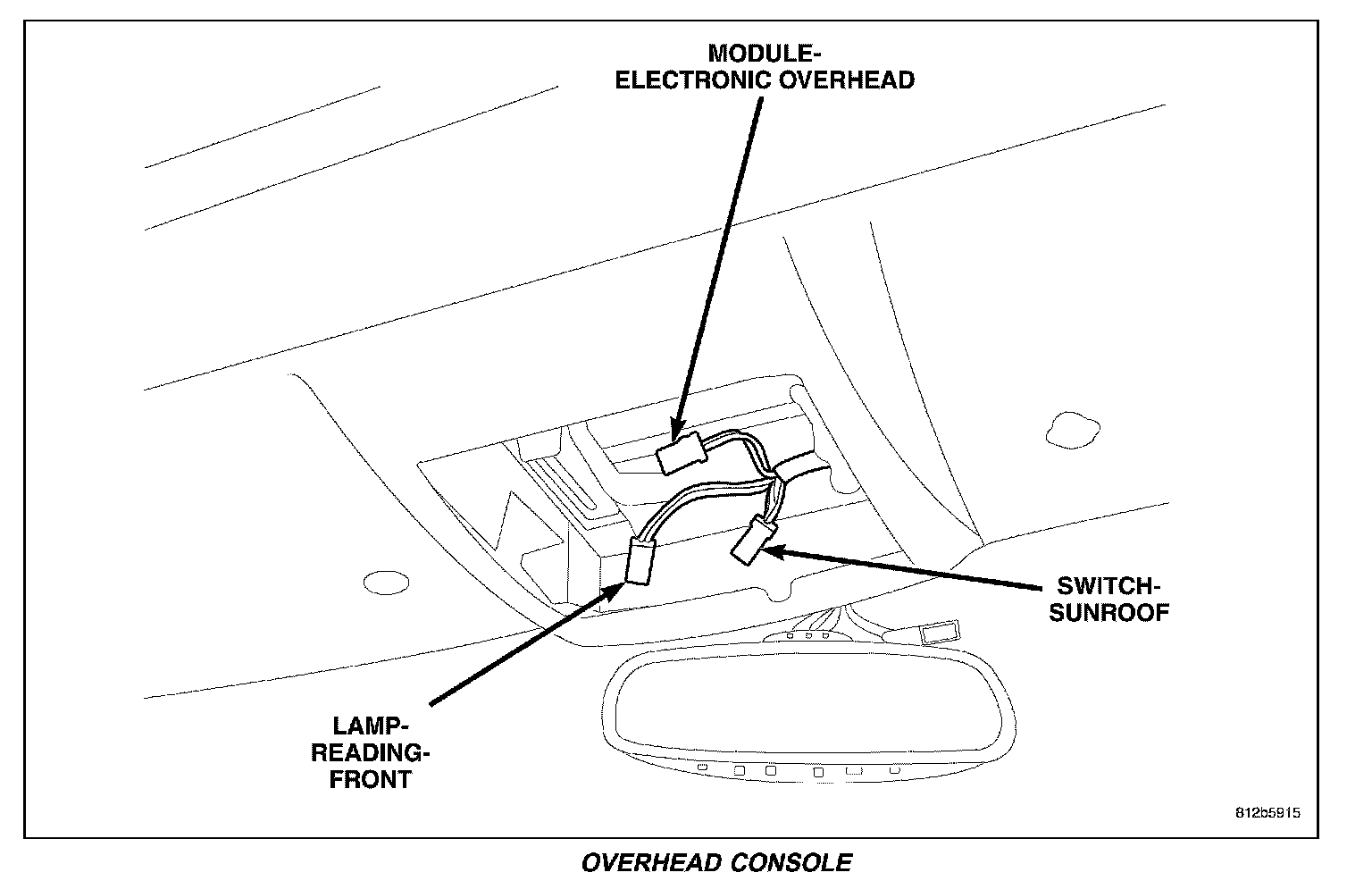 MODULE-
ELECTRONIC OVERHEAD

SWITCH-
SUNROOF

LAMP-
READING-
FRONT

812b5915

OVERHEAD CONSOLE