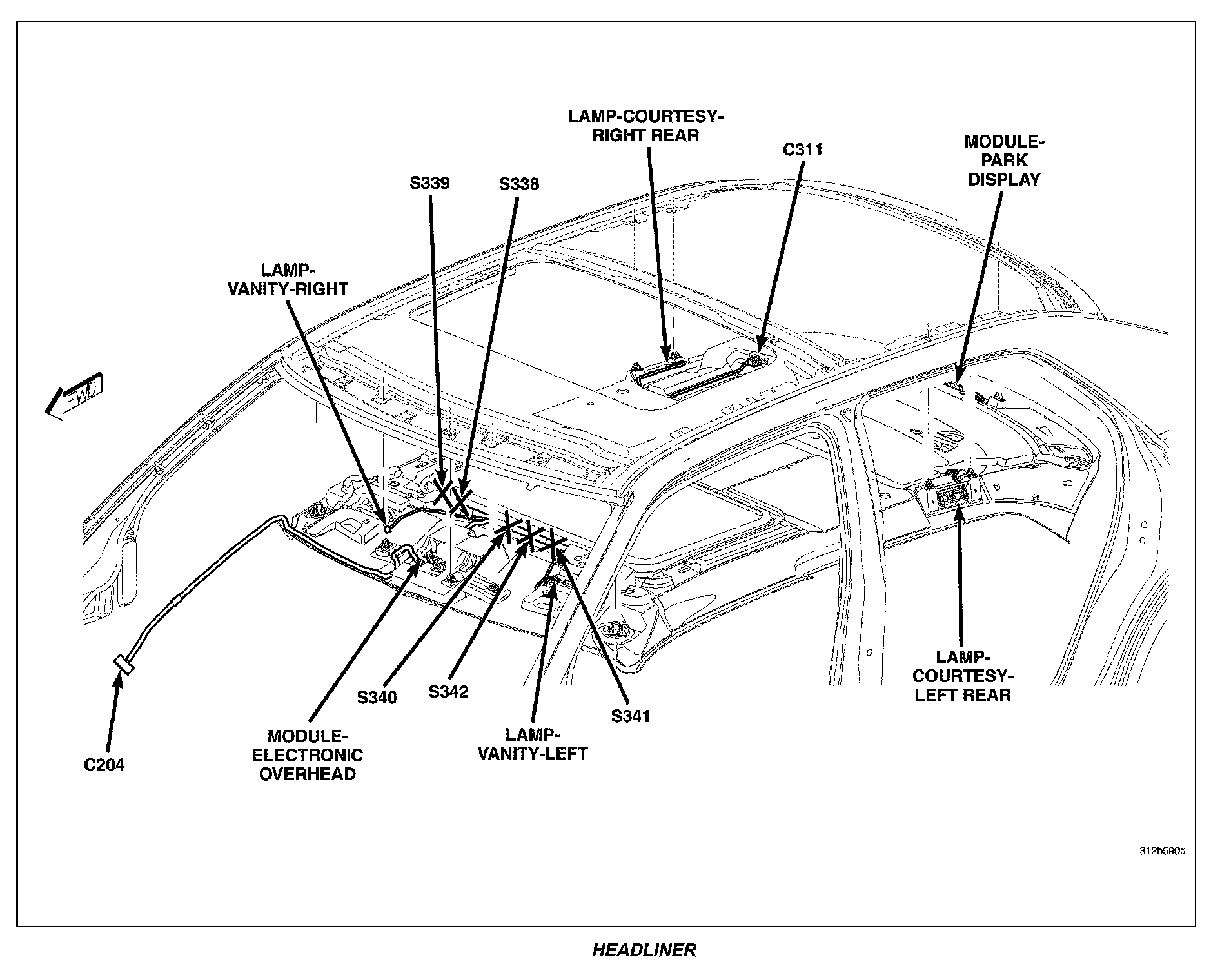 LAMP-COURTESY-RIGHT REAR

C311

MODULE-PARK DISPLAY

S339

S338

LAMP-VANITY-RIGHT

FWD

S340

S342

S341

LAMP-COURTESY-LEFT REAR

C204

MODULE-ELECTRONIC OVERHEAD

LAMP-VANITY-LEFT

812b590d

HEADLINER