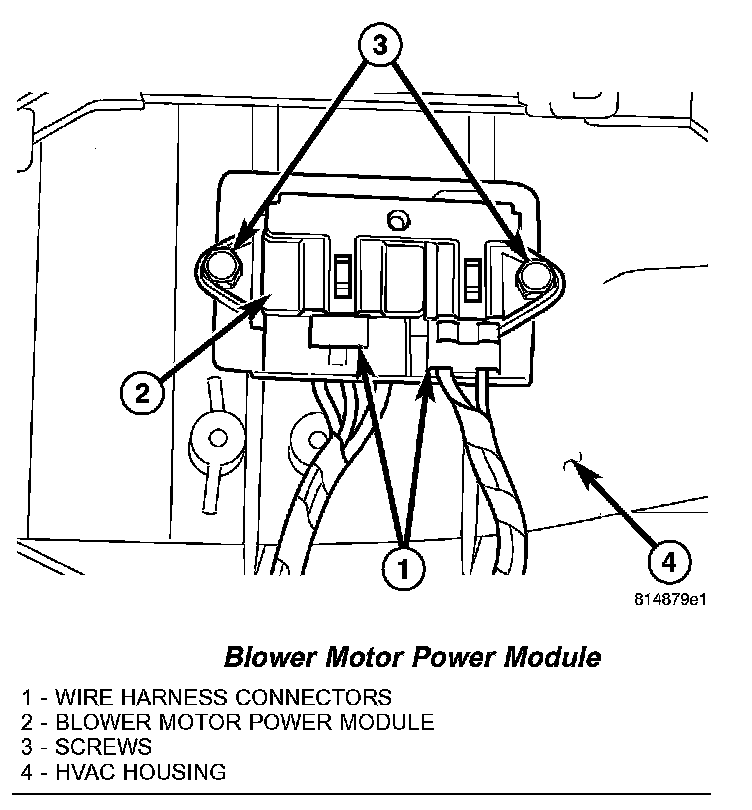 3

2

1

4

814879e1

Blower Motor Power Module

1 - WIRE HARNESS CONNECTORS
2 - BLOWER MOTOR POWER MODULE
3 - SCREWS
4 - HVAC HOUSING