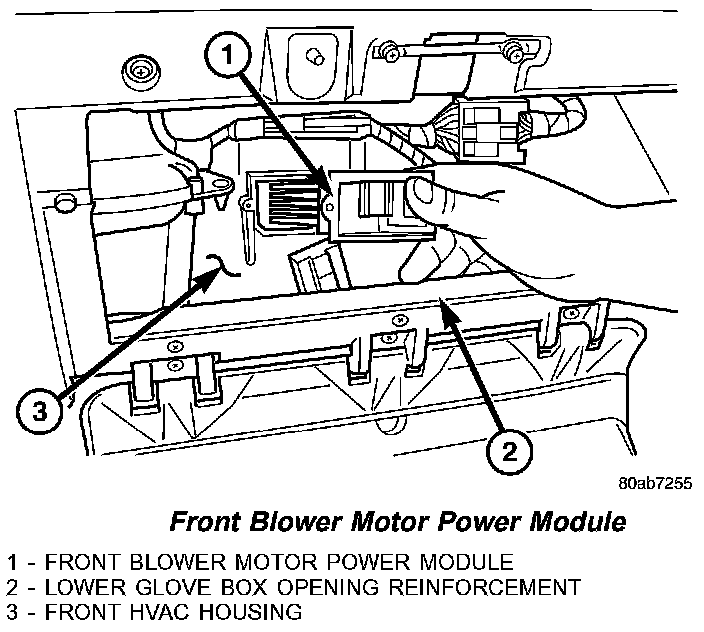 1

3

2

80ab7255

Front Blower Motor Power Module

1 - FRONT BLOWER MOTOR POWER MODULE
2 - LOWER GLOVE BOX OPENING REINFORCEMENT
3 - FRONT HVAC HOUSING