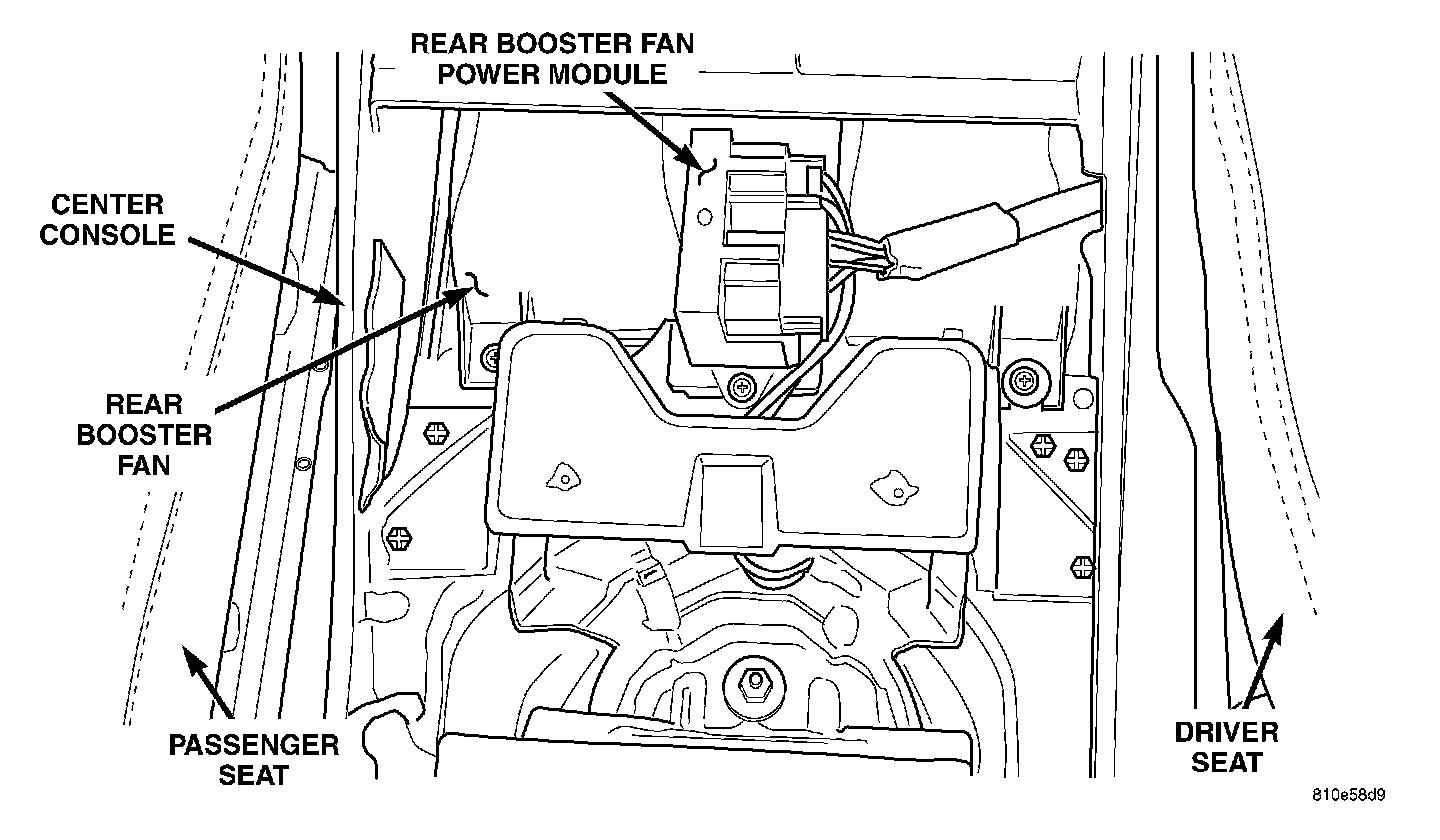 REAR BOOSTER FAN POWER MODULE

CENTER CONSOLE

REAR BOOSTER FAN

PASSENGER SEAT

DRIVER SEAT

810e58d9