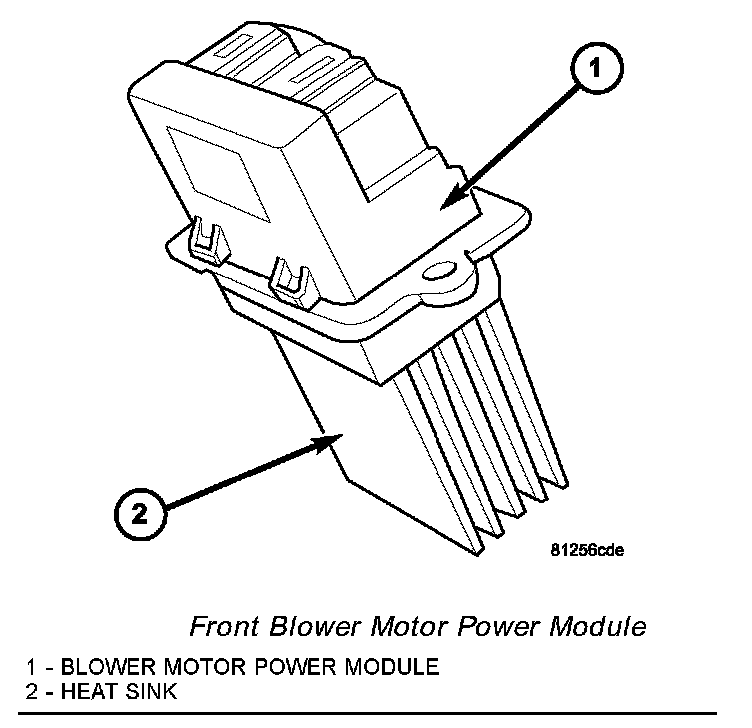 1

2

81256cde

Front Blower Motor Power Module

1 - BLOWER MOTOR POWER MODULE
2 - HEAT SINK