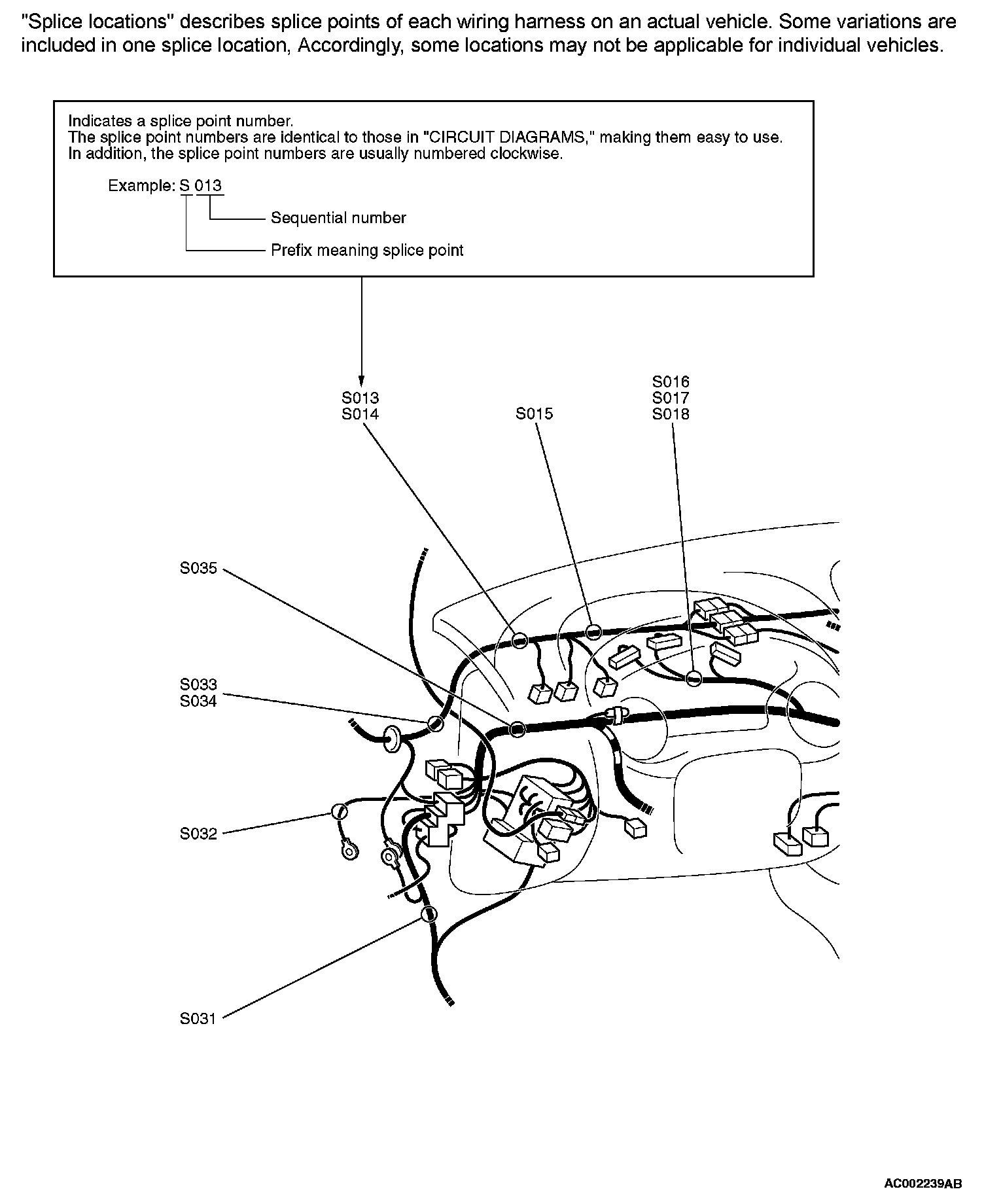 "Splice locations" describes splice points of each wiring harness on an actual vehicle. Some variations are included in one splice location, Accordingly, some locations may not be applicable for individual vehicles.

Indicates a splice point number.
The splice point numbers are identical to those in "CIRCUIT DIAGRAMS," making them easy to use.
In addition, the splice point numbers are usually numbered clockwise.

Example: S 013

Sequential number

Prefix meaning splice point

S013
S014

S015

S016
S017
S018

S035

S033
S034

S032

S031

AC002239AB