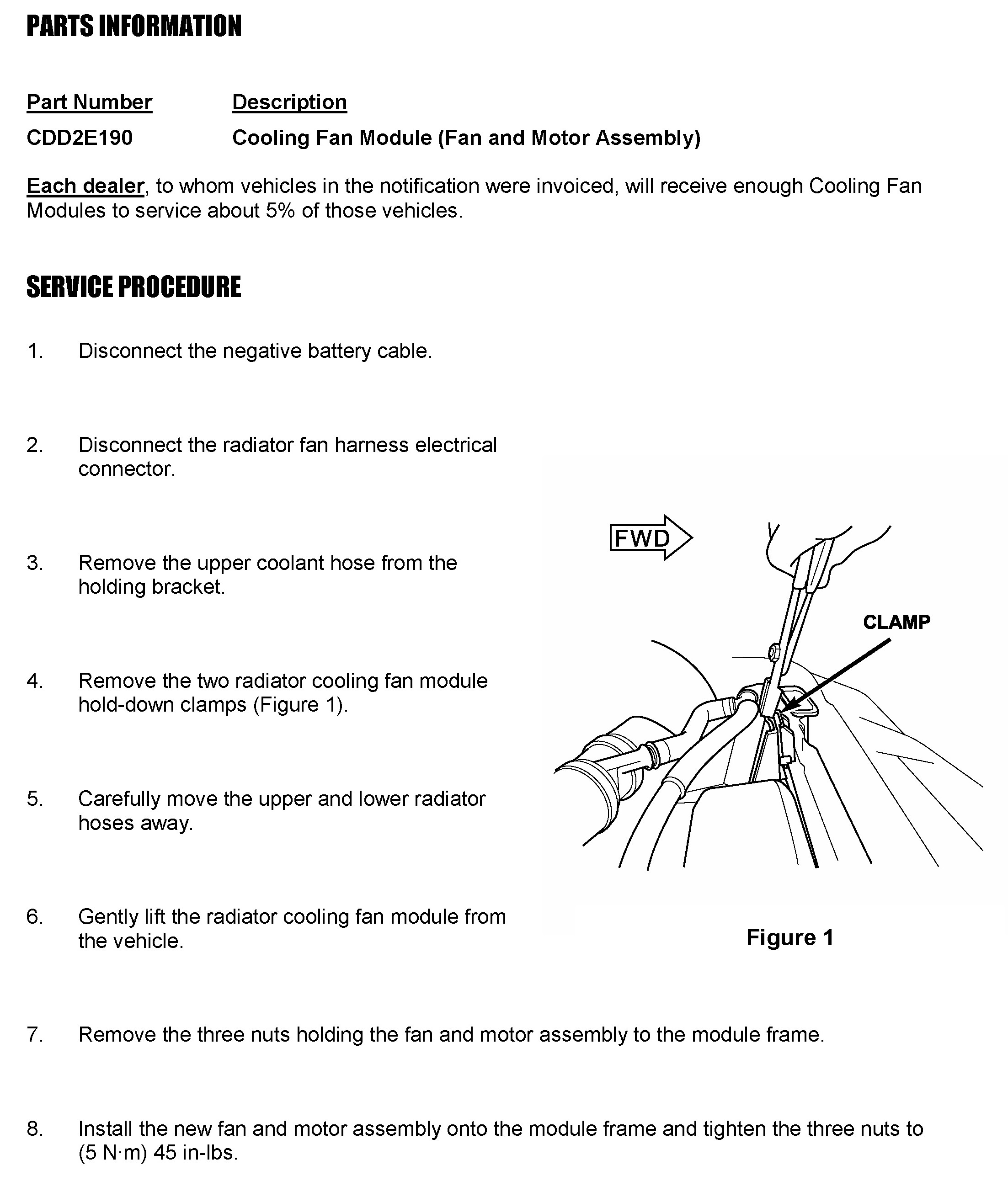 PARTS INFORMATION

| Part Number | Description |
|---|---|
| CDD2E190 | Cooling Fan Module (Fan and Motor Assembly) |

Each dealer, to whom vehicles in the notification were invoiced, will receive enough Cooling Fan Modules to service about 5% of those vehicles.

SERVICE PROCEDURE

1. Disconnect the negative battery cable.

2. Disconnect the radiator fan harness electrical connector.

3. Remove the upper coolant hose from the holding bracket.

4. Remove the two radiator cooling fan module hold-down clamps (Figure 1).

5. Carefully move the upper and lower radiator hoses away.

6. Gently lift the radiator cooling fan module from the vehicle.

FWD

CLAMP

Figure 1

7. Remove the three nuts holding the fan and motor assembly to the module frame.

8. Install the new fan and motor assembly onto the module frame and tighten the three nuts to (5 N·m) 45 in-lbs.