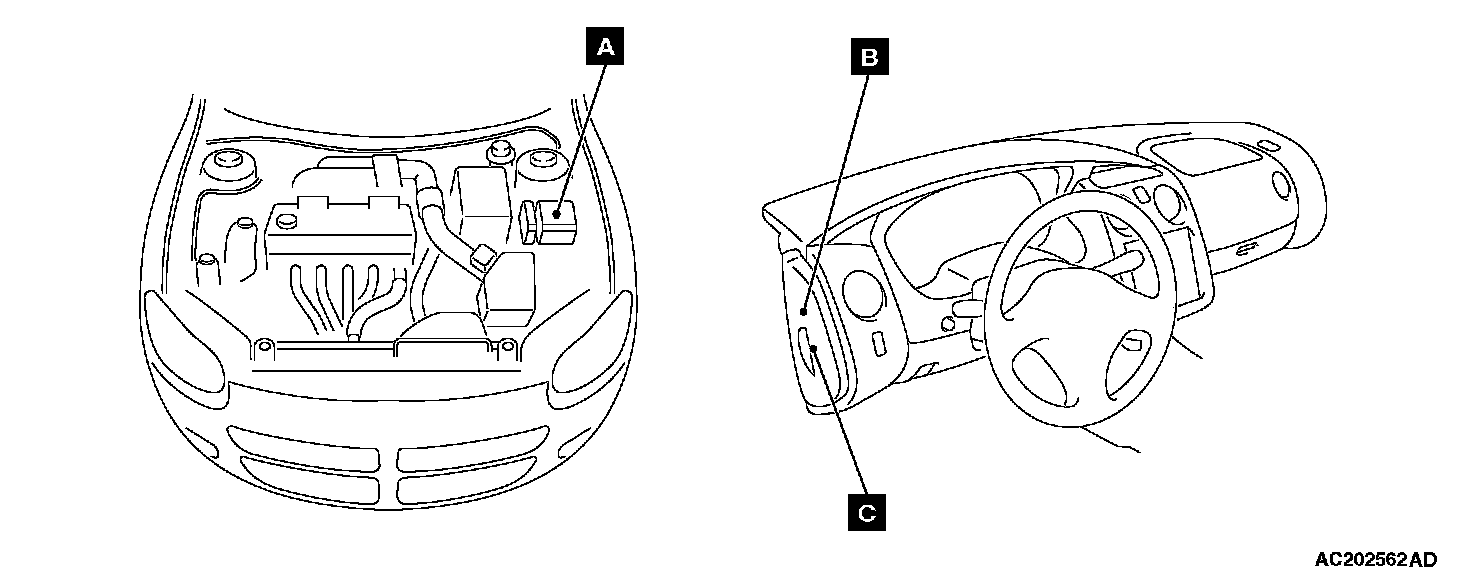 A
B
C
AC202562AD