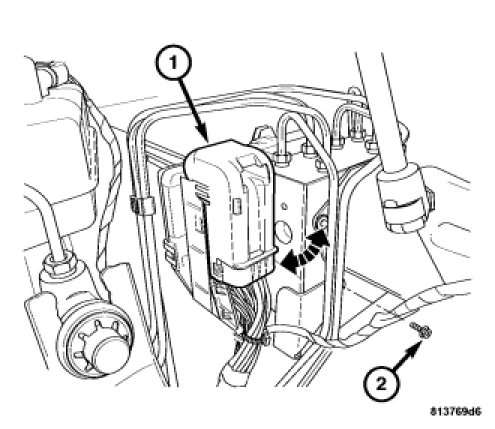 1
2
813769d6