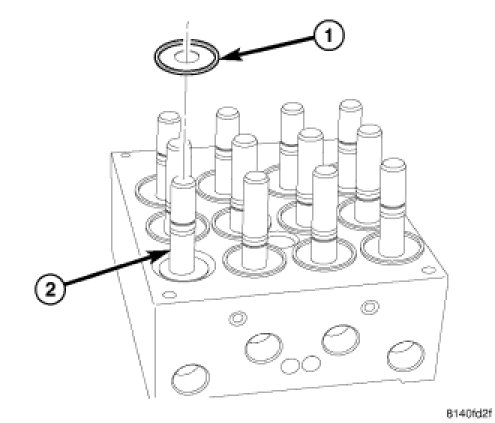 1

2

8140fd2f