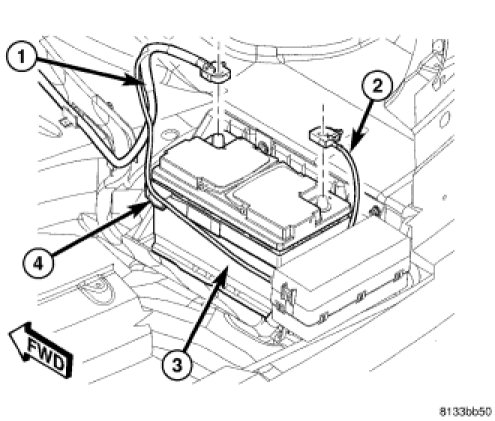 1
2
4
3
FWD
8133bb50