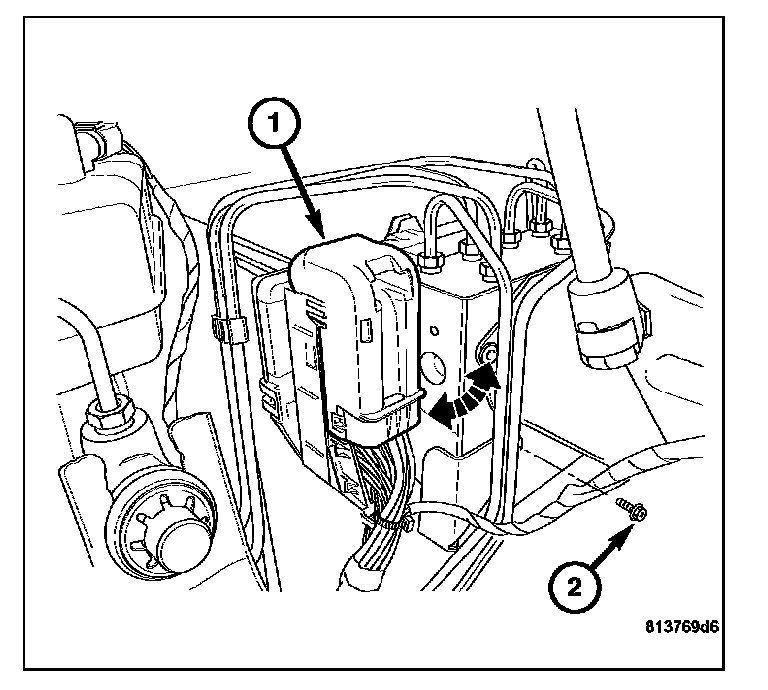 1

2

813769d6