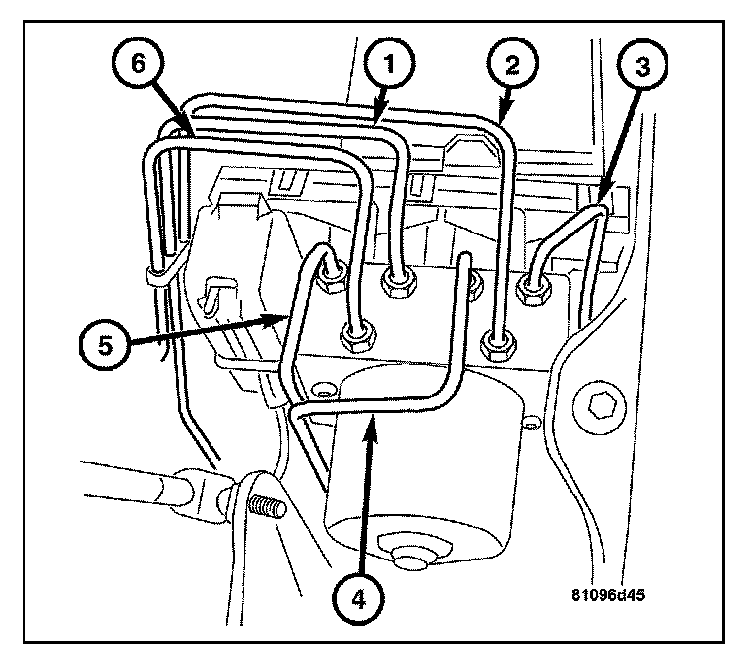 6
1
2
3
5
4
81096d45