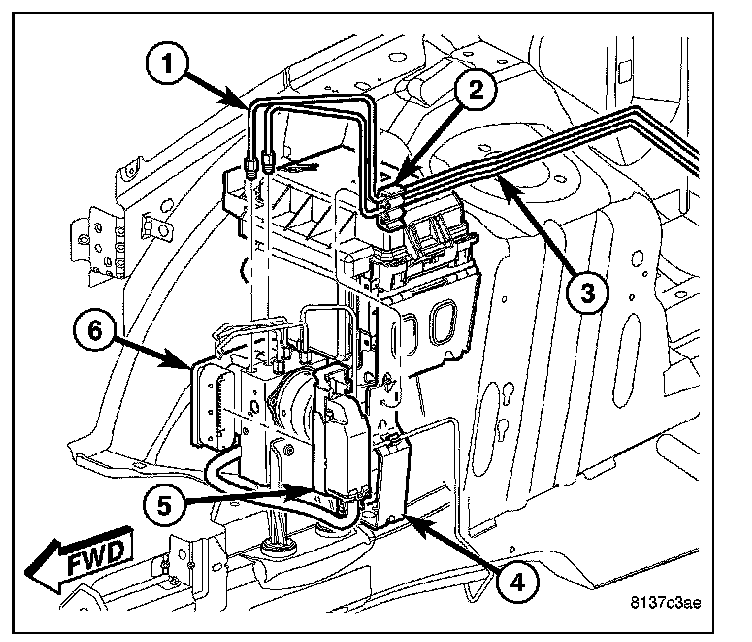 1
2
3
6
5
4
FWD
8137c3ae