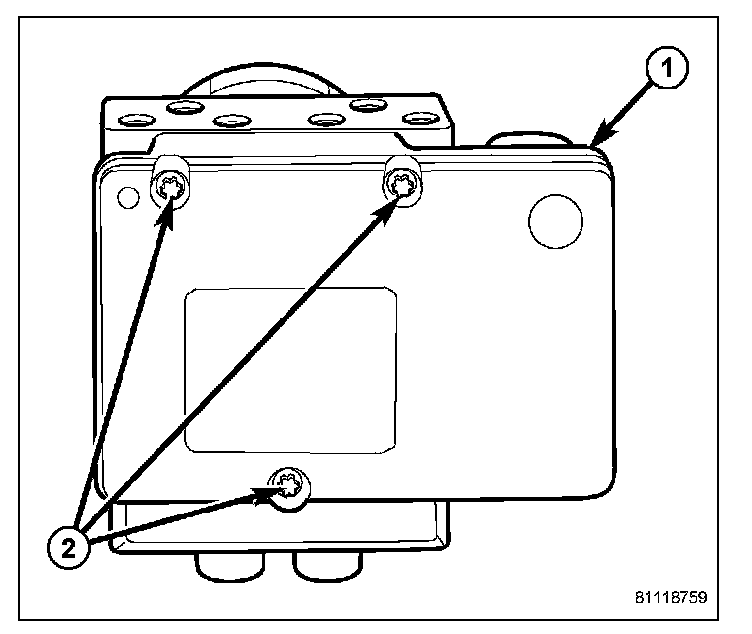 1

2

81118759