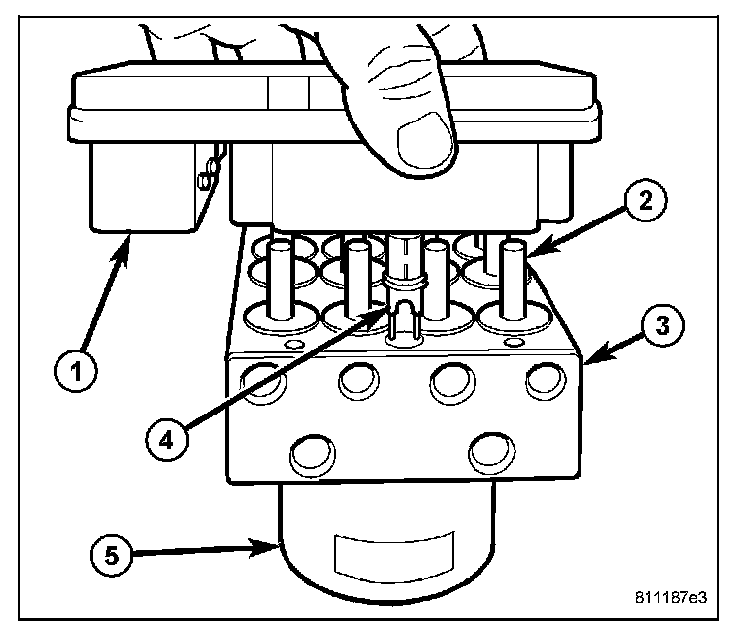 2
3
1
4
5
811187e3