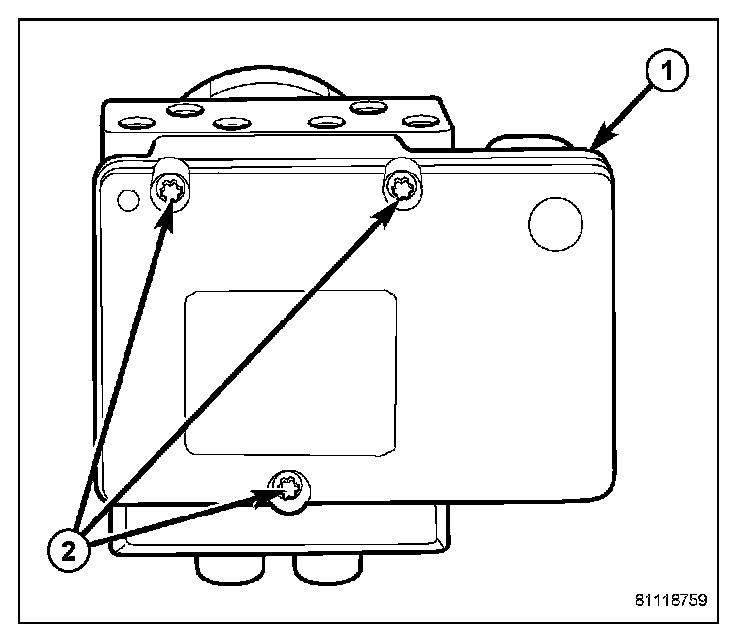 1

2

81118759