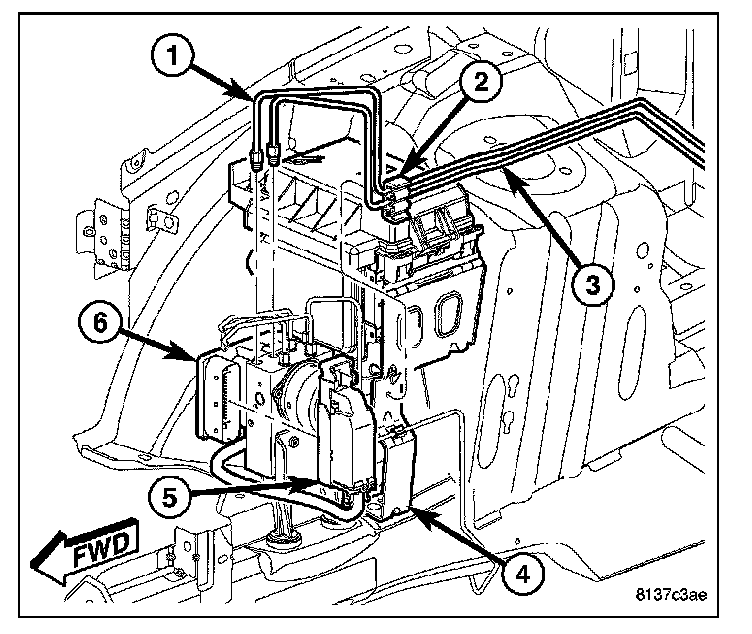 1
2
3
6
5
4
FWD
8137c3ae