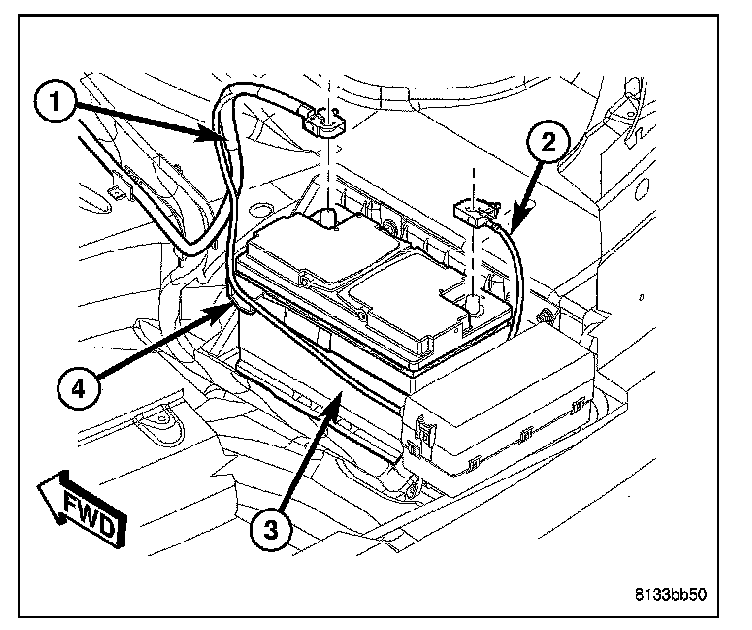 1
2
4
3
FWD
8133bb50