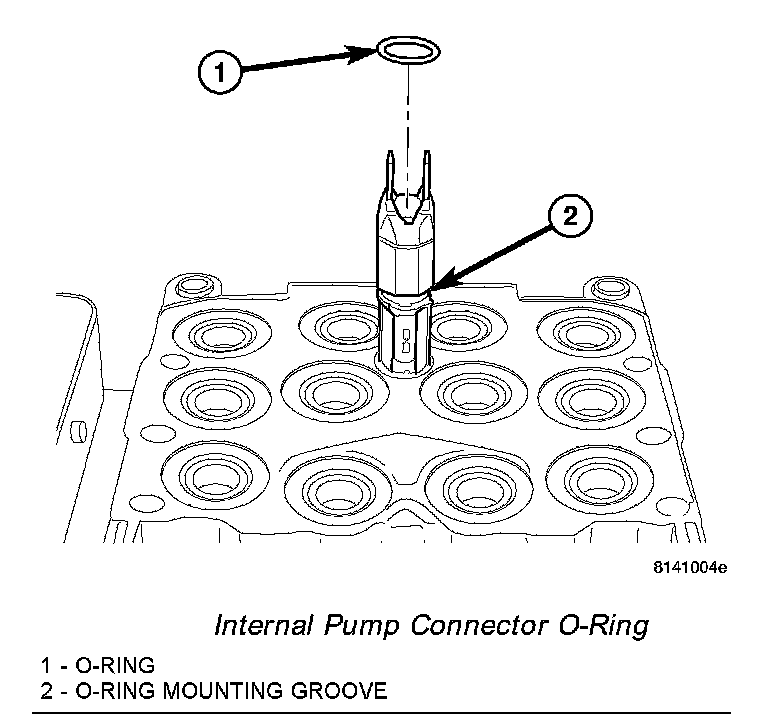 1

2

8141004e

Internal Pump Connector O-Ring

1 - O-RING
2 - O-RING MOUNTING GROOVE