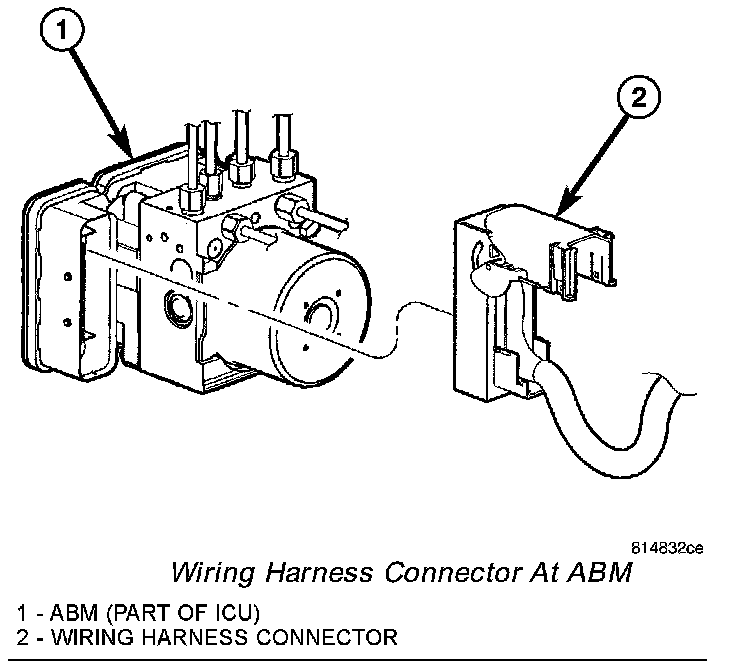 1

2

814832ce

Wiring Harness Connector At ABM

1 - ABM (PART OF ICU)
2 - WIRING HARNESS CONNECTOR