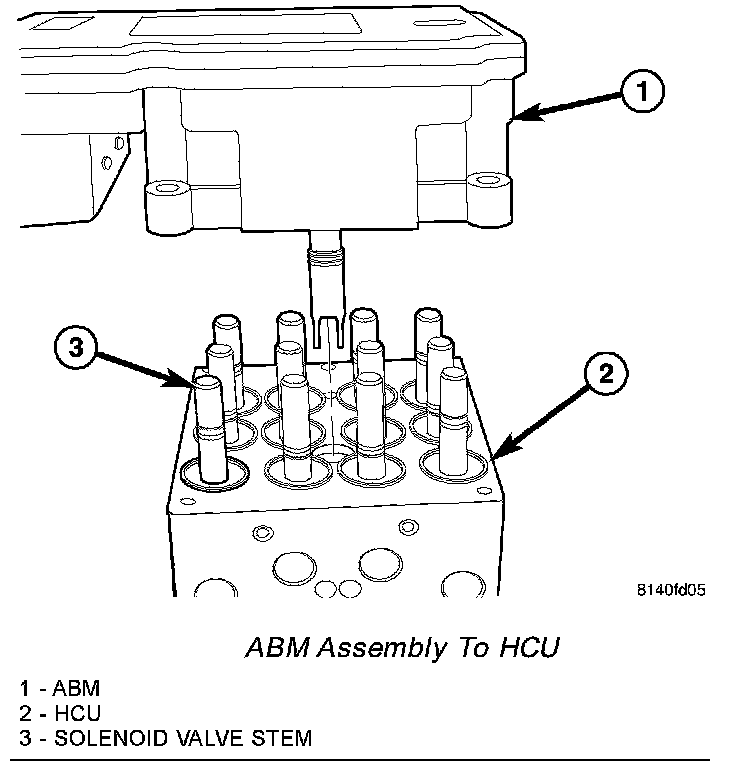 1

3

2

8140fd05

ABM Assembly To HCU

1 - ABM
2 - HCU
3 - SOLENOID VALVE STEM