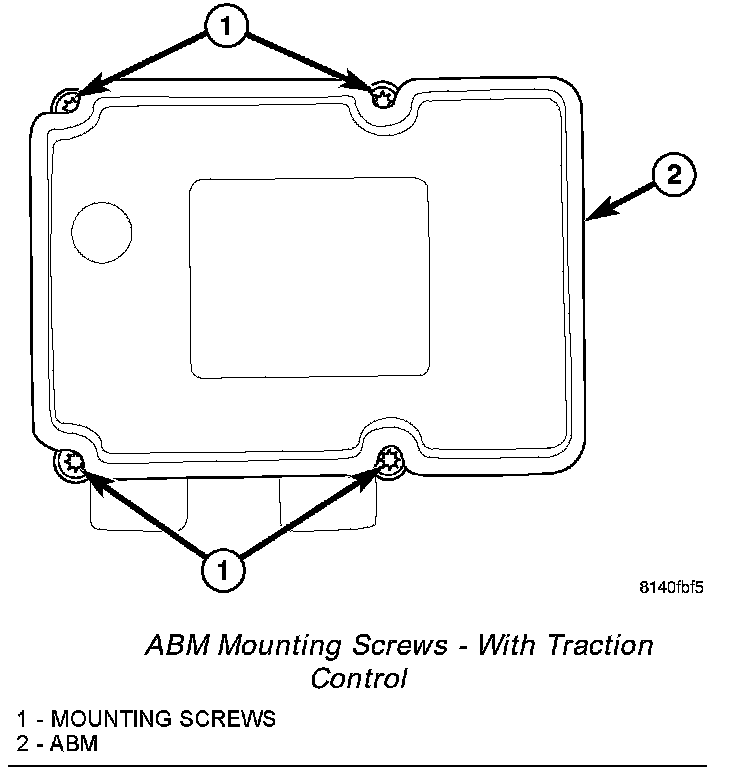 1

2

1

8140fbf5

ABM Mounting Screws - With Traction Control

1 - MOUNTING SCREWS
2 - ABM