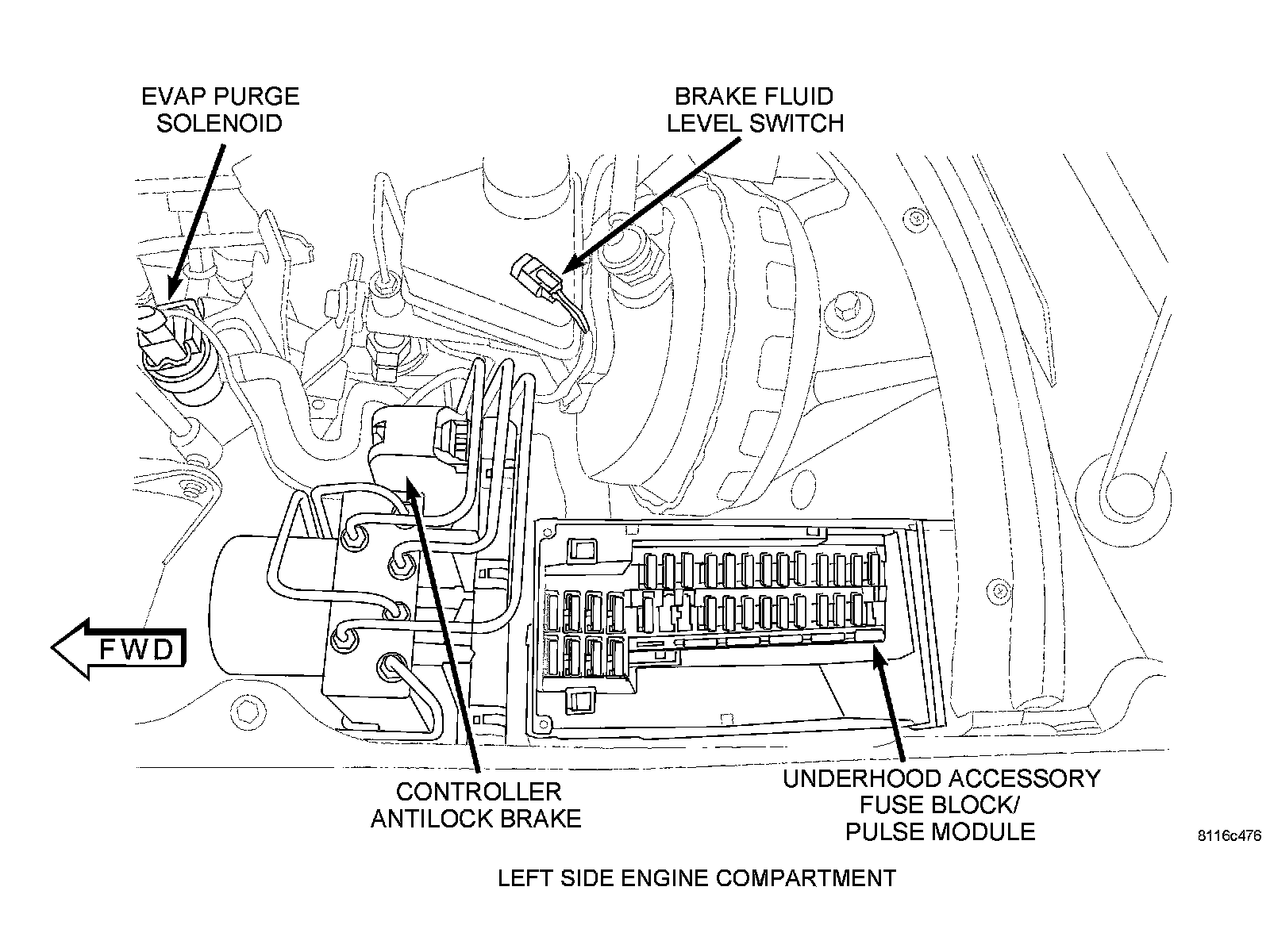 EVAP PURGE SOLENOID

BRAKE FLUID LEVEL SWITCH

FWD

CONTROLLER ANTILOCK BRAKE

UNDERHOOD ACCESSORY FUSE BLOCK/ PULSE MODULE

8116c476

LEFT SIDE ENGINE COMPARTMENT