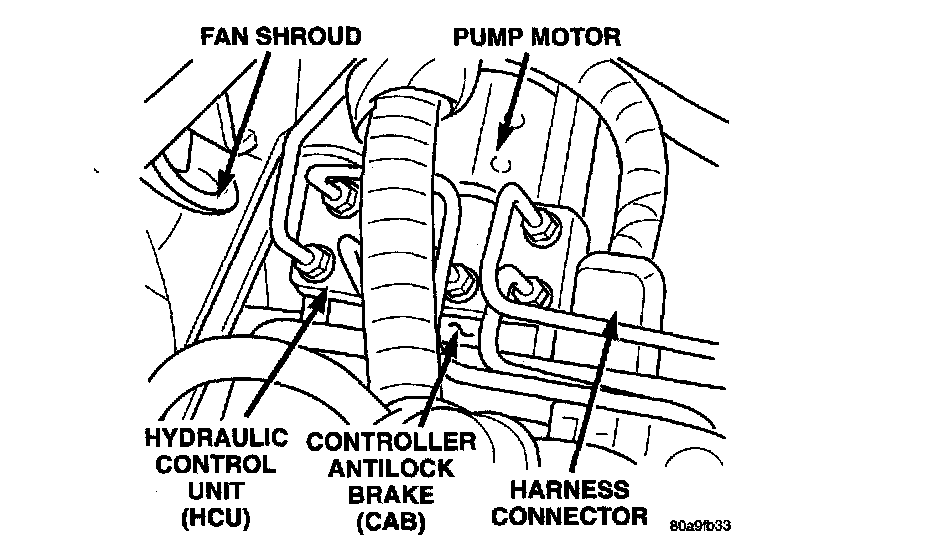 FAN SHROUD
PUMP MOTOR

HYDRAULIC CONTROL UNIT (HCU)
CONTROLLER ANTILOCK BRAKE (CAB)
HARNESS CONNECTOR
80a9fb33