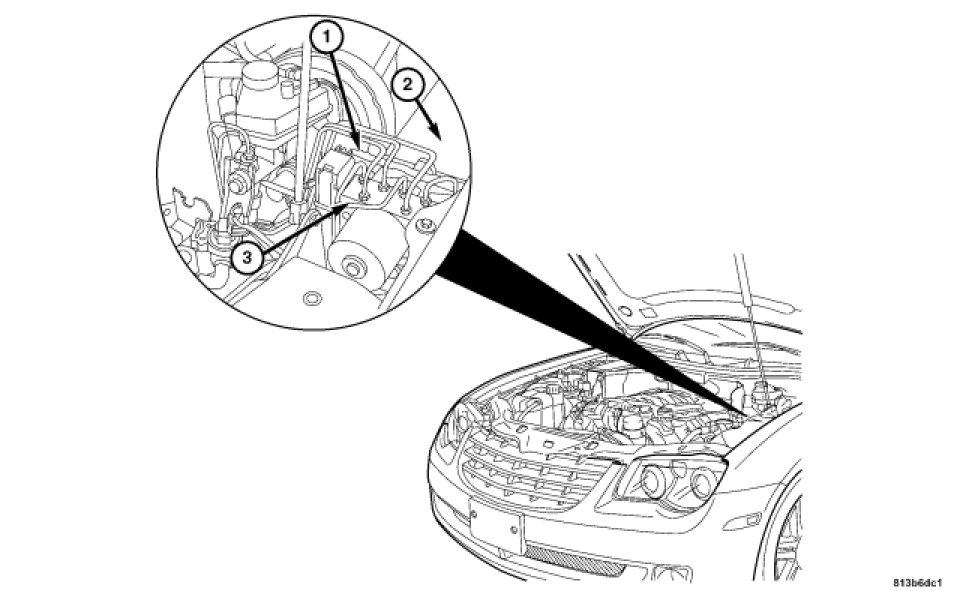 1
2
3
813b6dc1