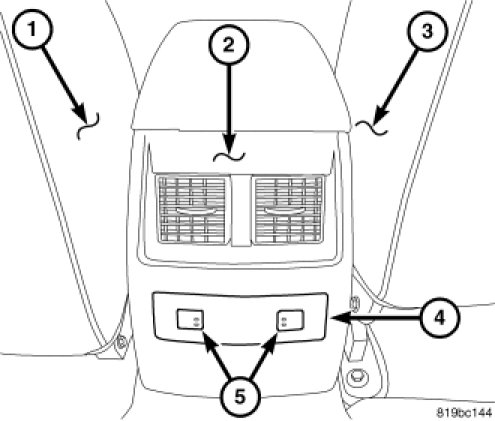 1
2
3
4
5
819bc144