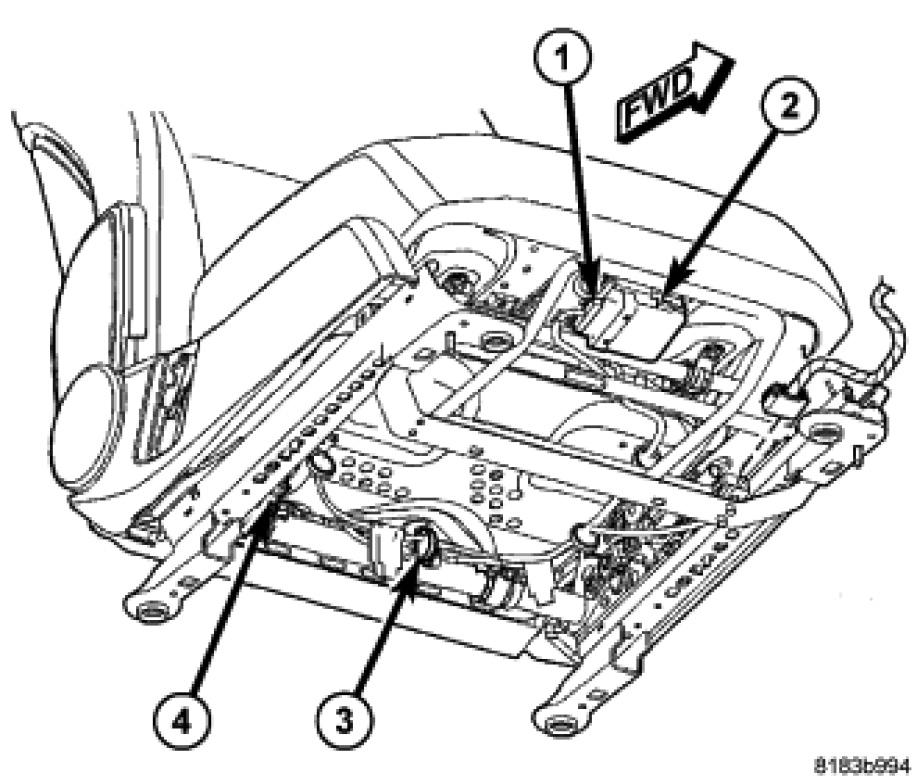 1
FWD
2
4
3
8183b994