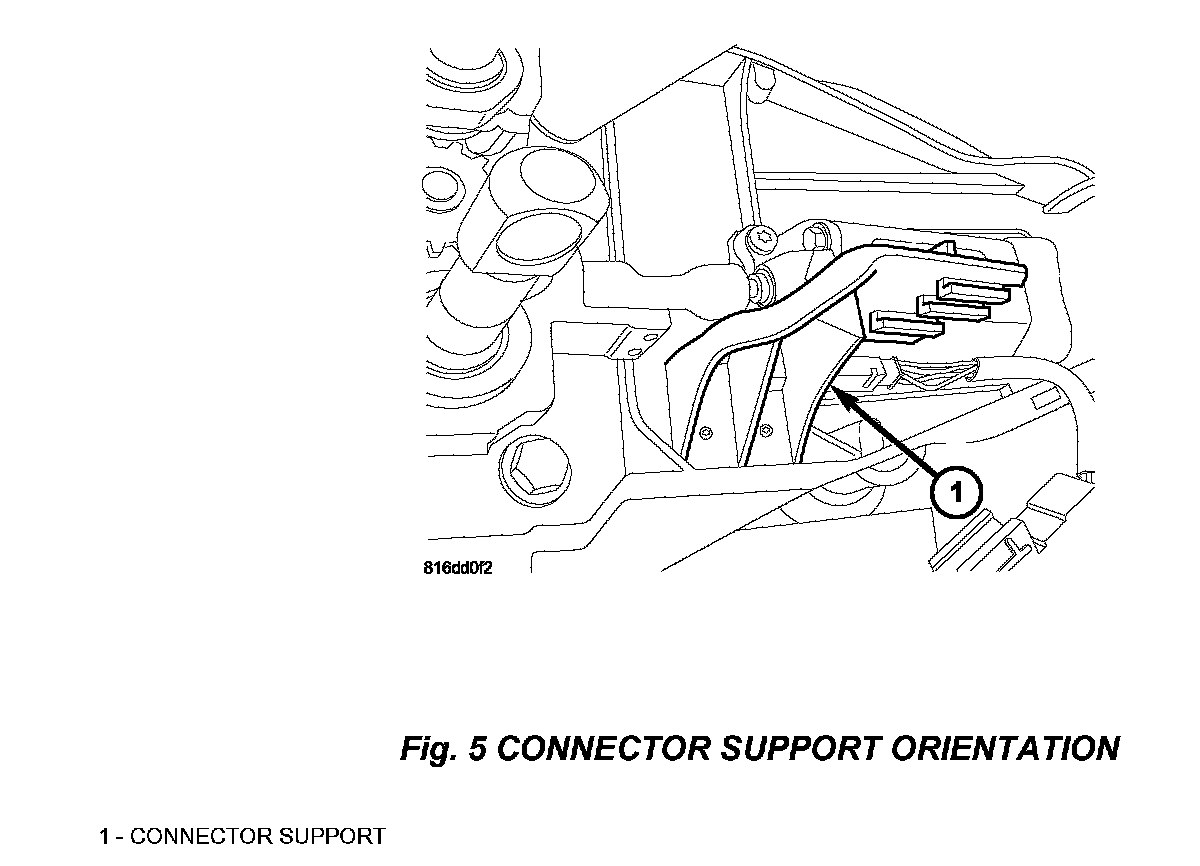 1

816dd0f2

Fig. 5 CONNECTOR SUPPORT ORIENTATION

1 - CONNECTOR SUPPORT