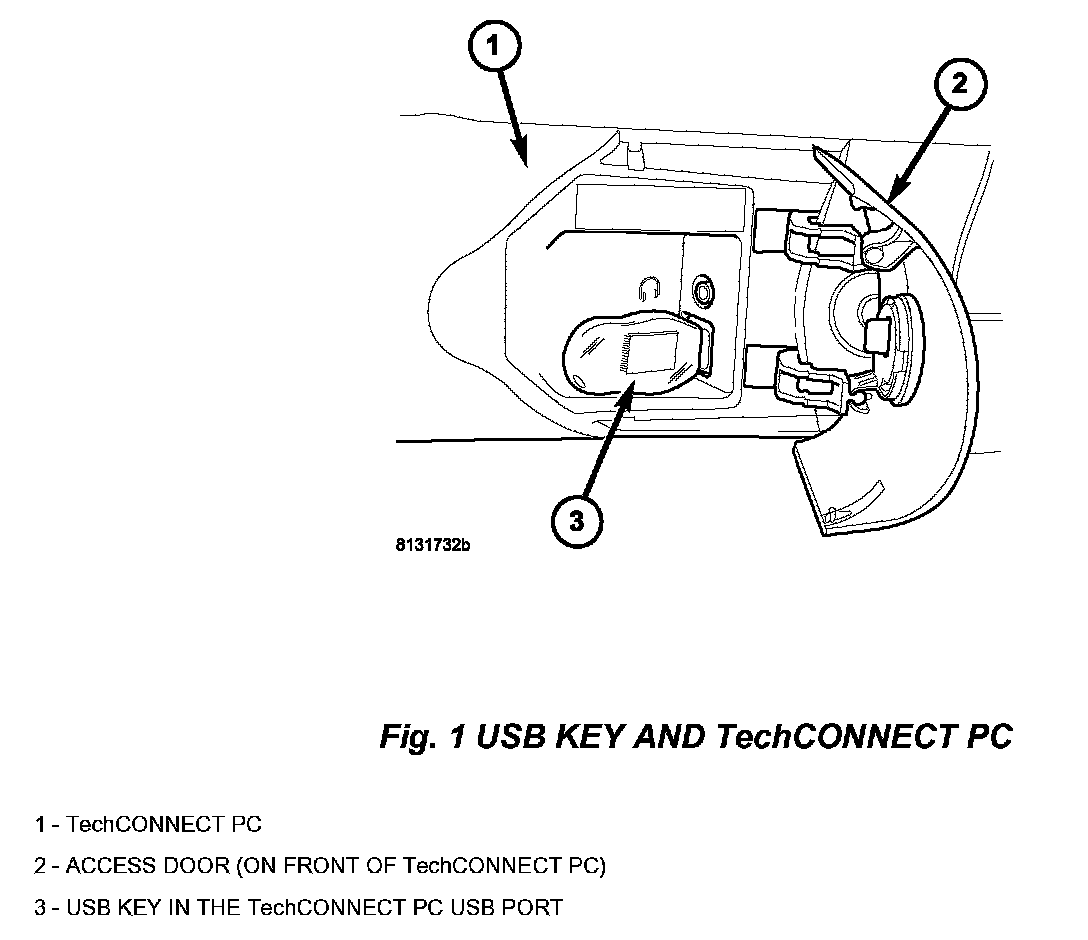 1

2

3

8131732b

Fig. 1 USB KEY AND TechCONNECT PC

1 - TechCONNECT PC

2 - ACCESS DOOR (ON FRONT OF TechCONNECT PC)

3 - USB KEY IN THE TechCONNECT PC USB PORT