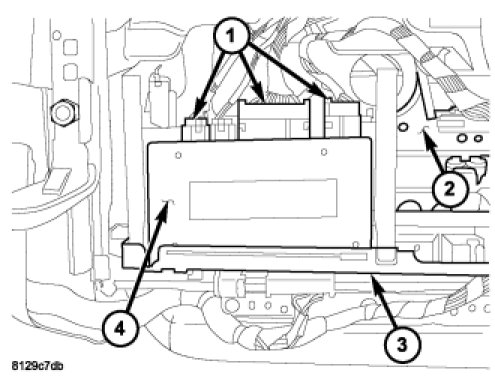 1
2
4
3
8129c7db