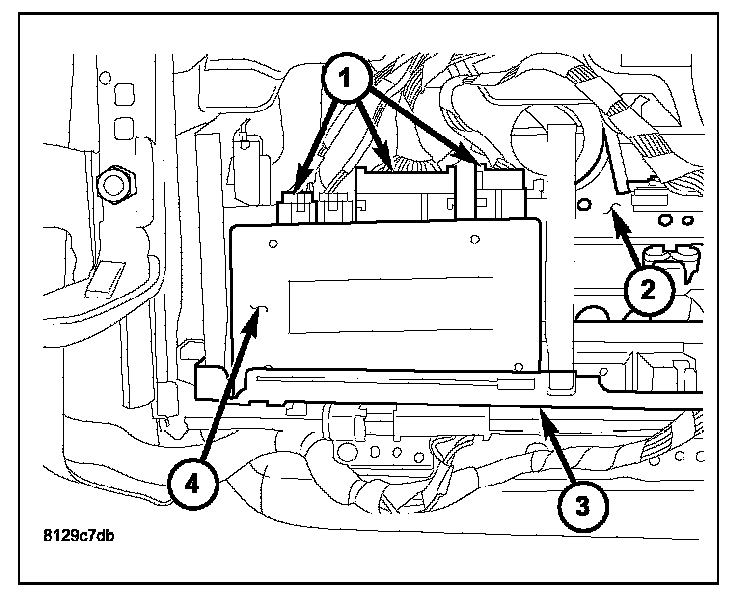 1
2
4
3
8129c7db