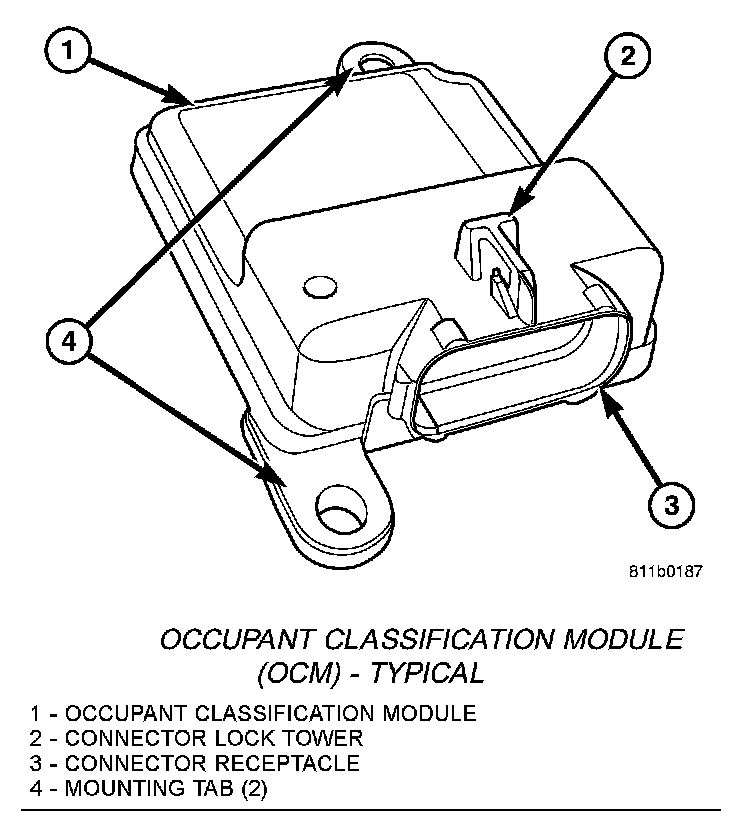 1
2
4
3
811b0187

OCCUPANT CLASSIFICATION MODULE (OCM) - TYPICAL

1 - OCCUPANT CLASSIFICATION MODULE
2 - CONNECTOR LOCK TOWER
3 - CONNECTOR RECEPTACLE
4 - MOUNTING TAB (2)