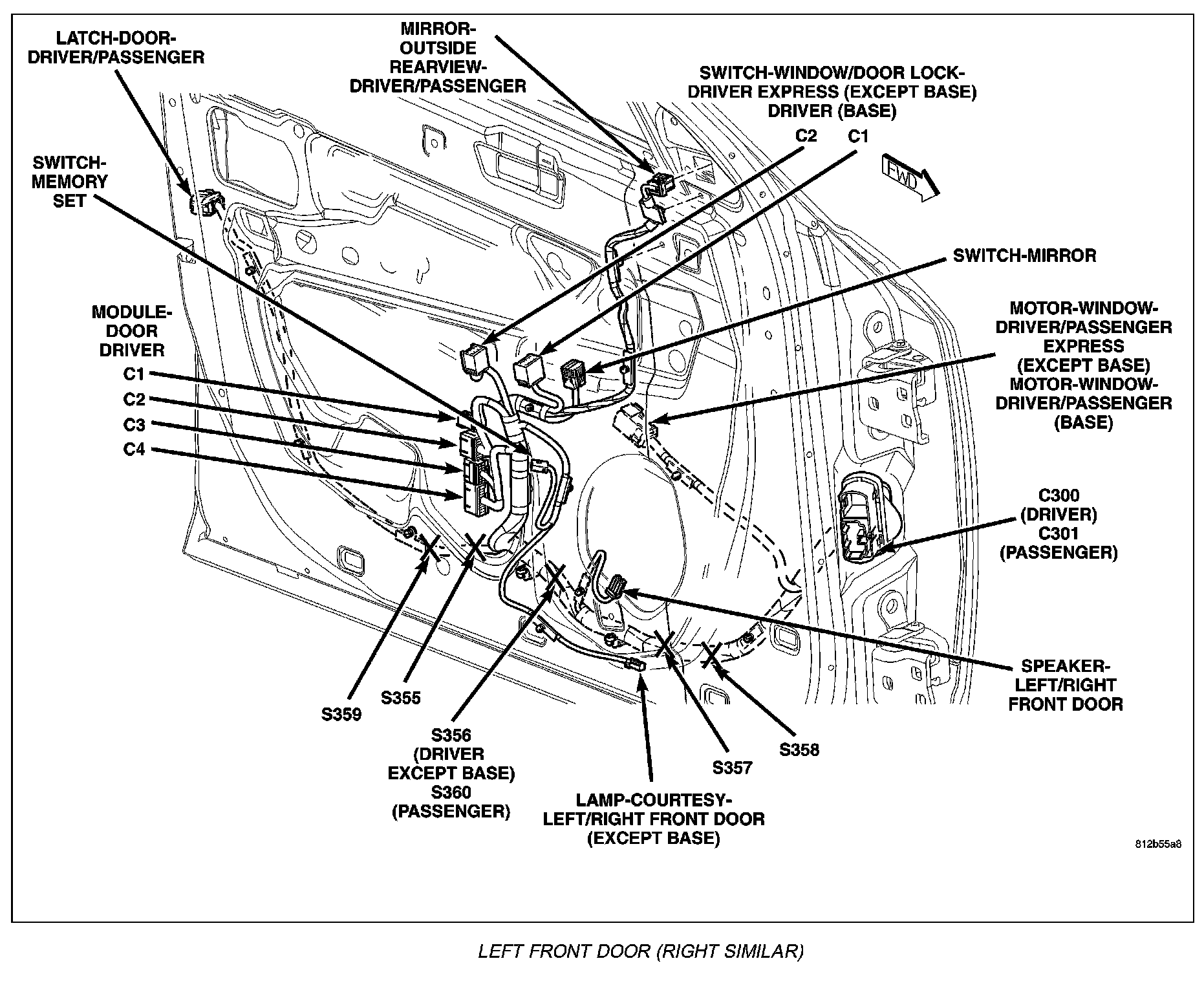 LATCH-DOOR-DRIVER/PASSENGER

MIRROR-OUTSIDE REARVIEW-DRIVER/PASSENGER

SWITCH-WINDOW/DOOR LOCK-DRIVER EXPRESS (EXCEPT BASE) DRIVER (BASE)

C2

C1

FWD

SWITCH-MEMORY SET

SWITCH-MIRROR

MODULE-DOOR DRIVER

C1

C2

C3

C4

MOTOR-WINDOW-DRIVER/PASSENGER EXPRESS (EXCEPT BASE) MOTOR-WINDOW-DRIVER/PASSENGER (BASE)

C300 (DRIVER) C301 (PASSENGER)

SPEAKER-LEFT/RIGHT FRONT DOOR

S359

S355

S356 (DRIVER EXCEPT BASE) S360 (PASSENGER)

LAMP-COURTESY-LEFT/RIGHT FRONT DOOR (EXCEPT BASE)

S357

S358

812b55a8

LEFT FRONT DOOR (RIGHT SIMILAR)